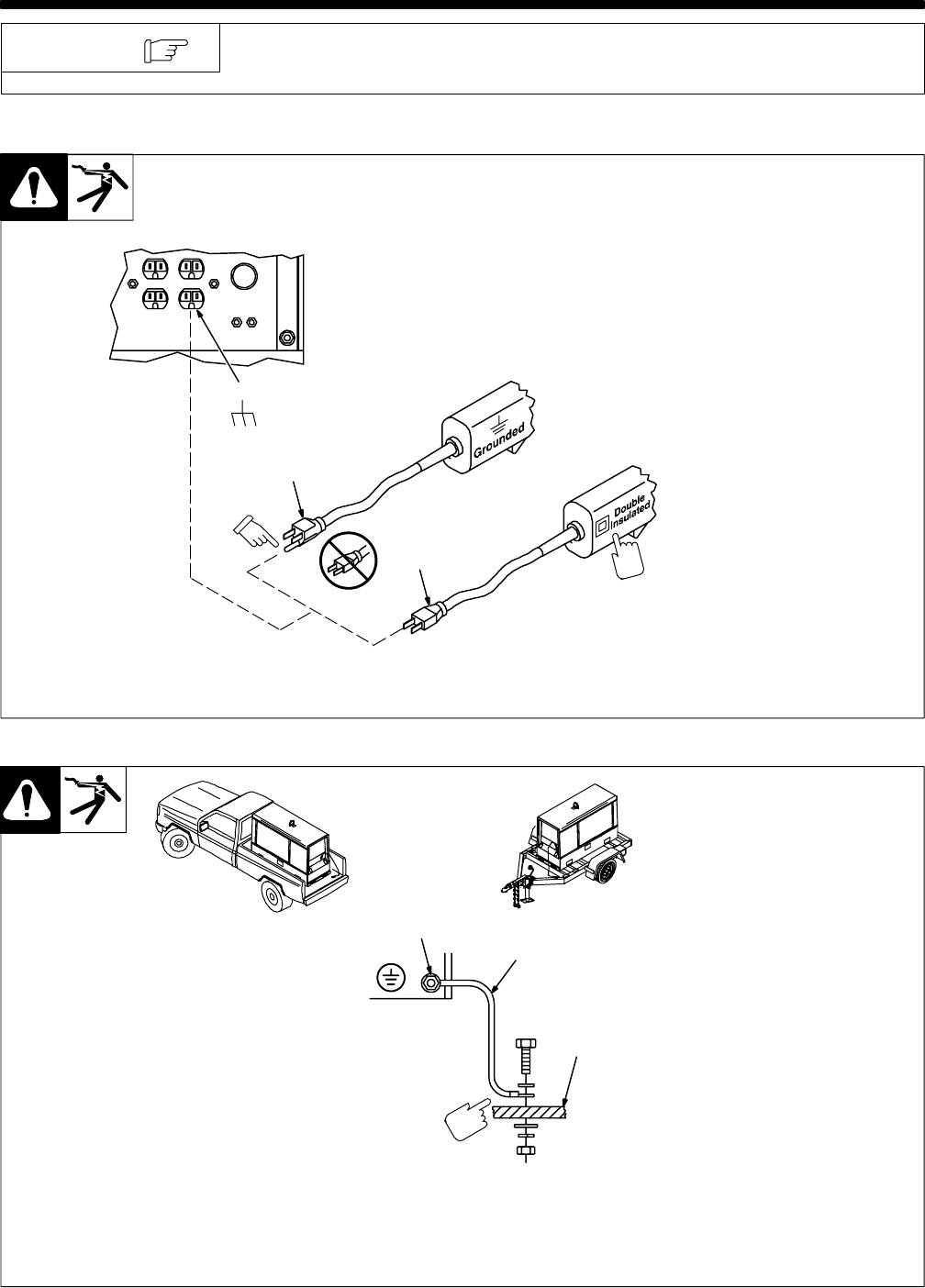 Grounded

Double Insulated