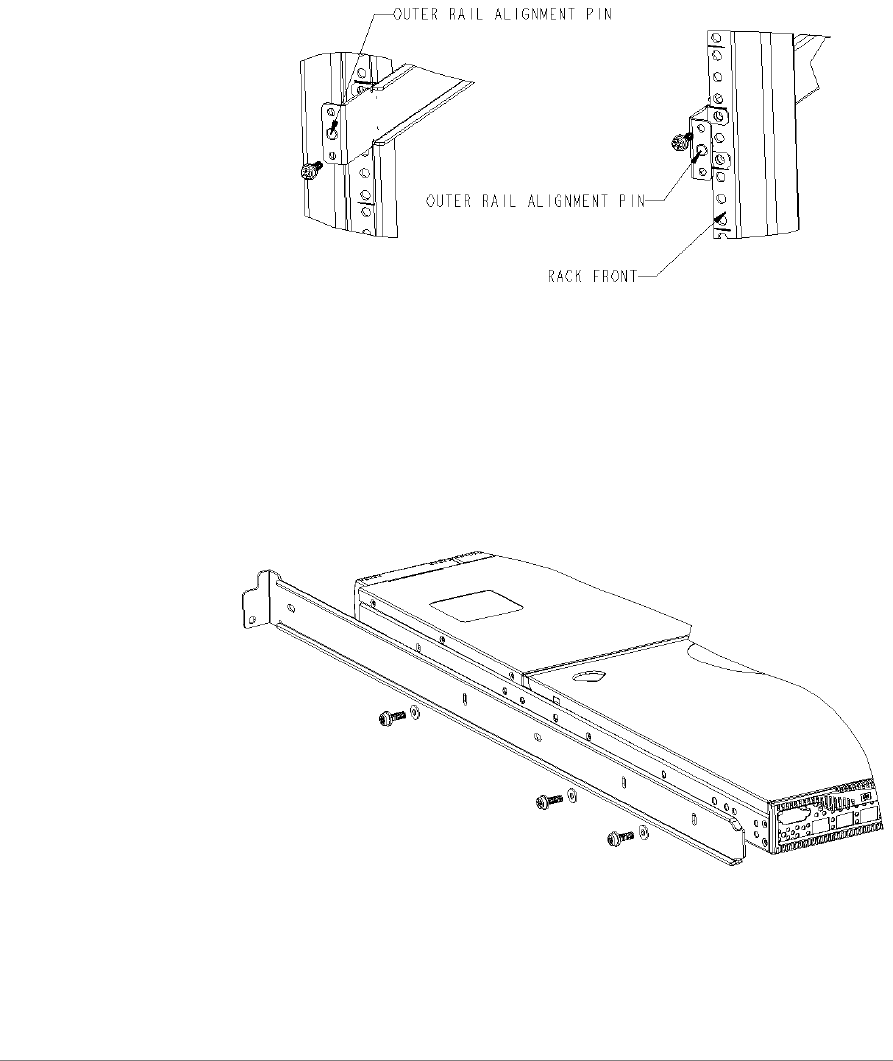 OUTER RAIL ALIGNMENT PIN

OUTER RAIL ALIGNMENT PIN

RACK FRONT