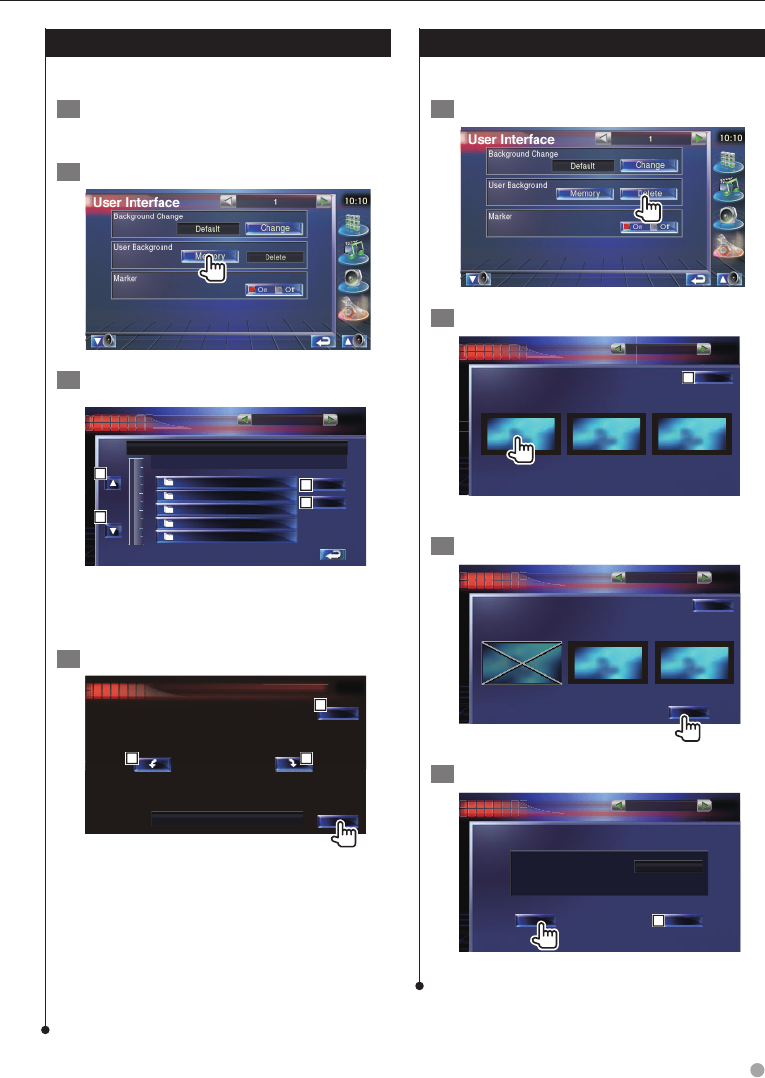 User Interface
1
10:10
Background Change
Default
Change
User Background
Memory
Delete
Marker
On
Off

User Interface
1
10:10
Background Change
Default
Change
User Background
Memory
Delete
Marker
On
Off