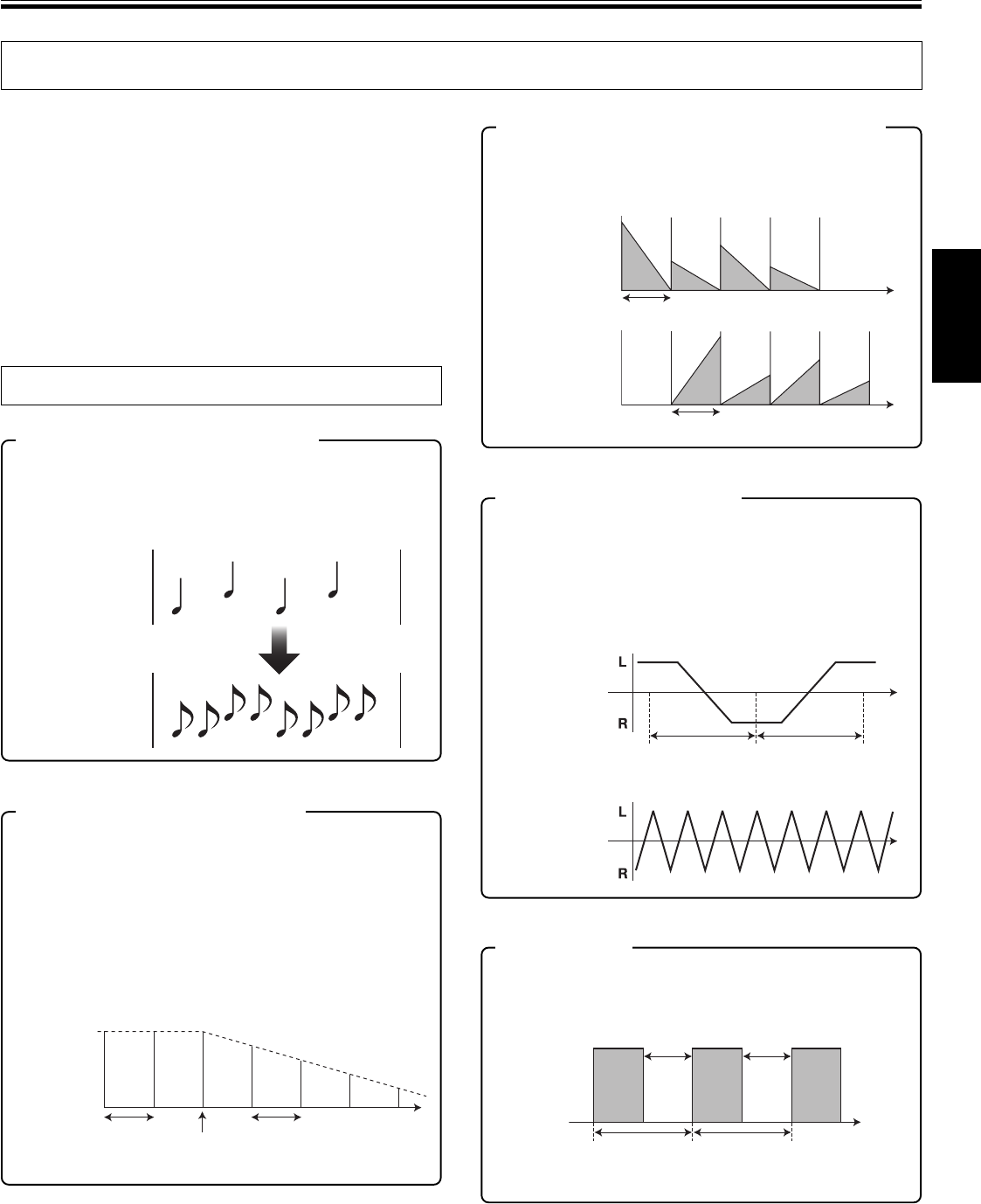 L

R

L

R