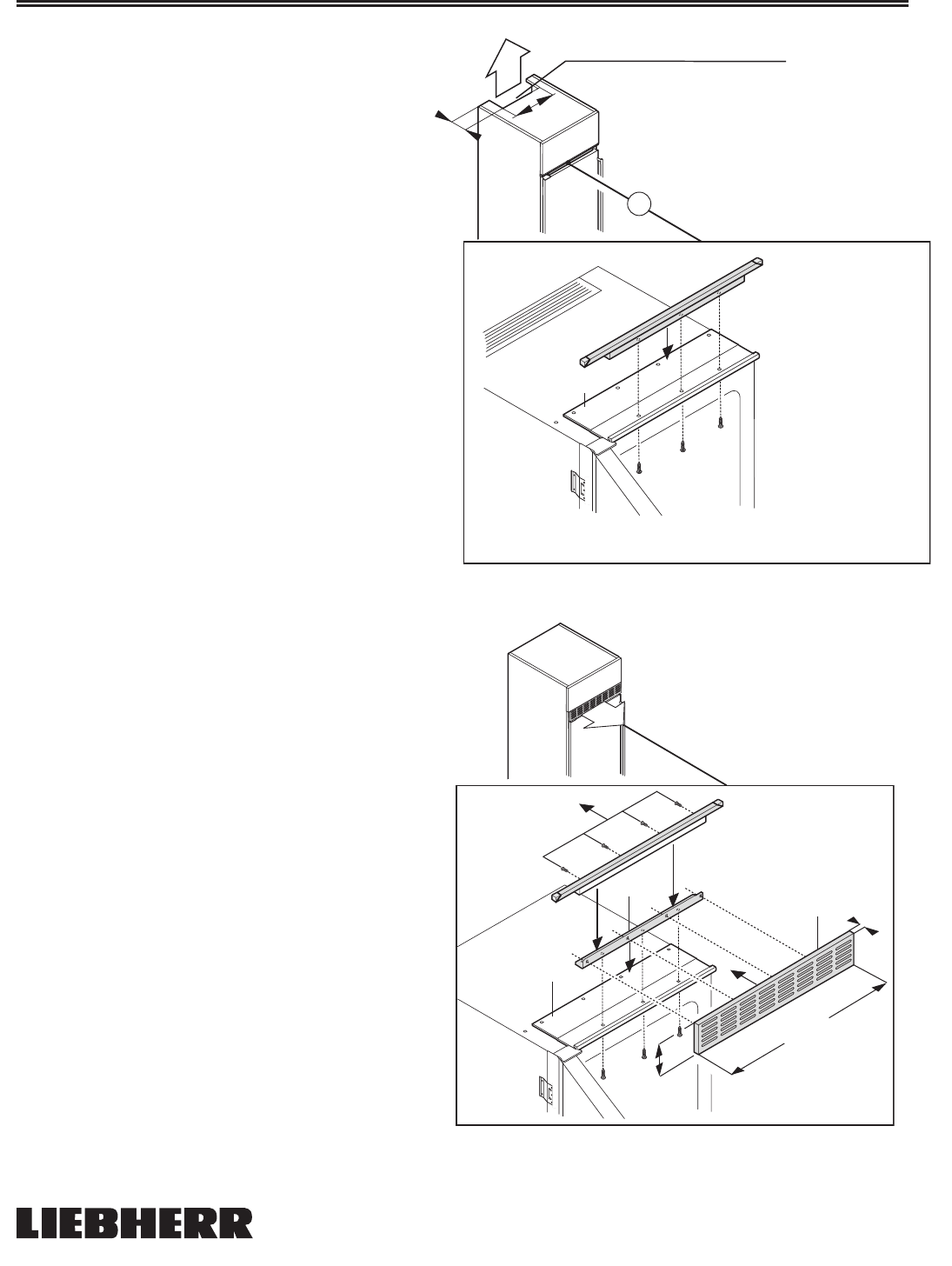 LIEBHERR