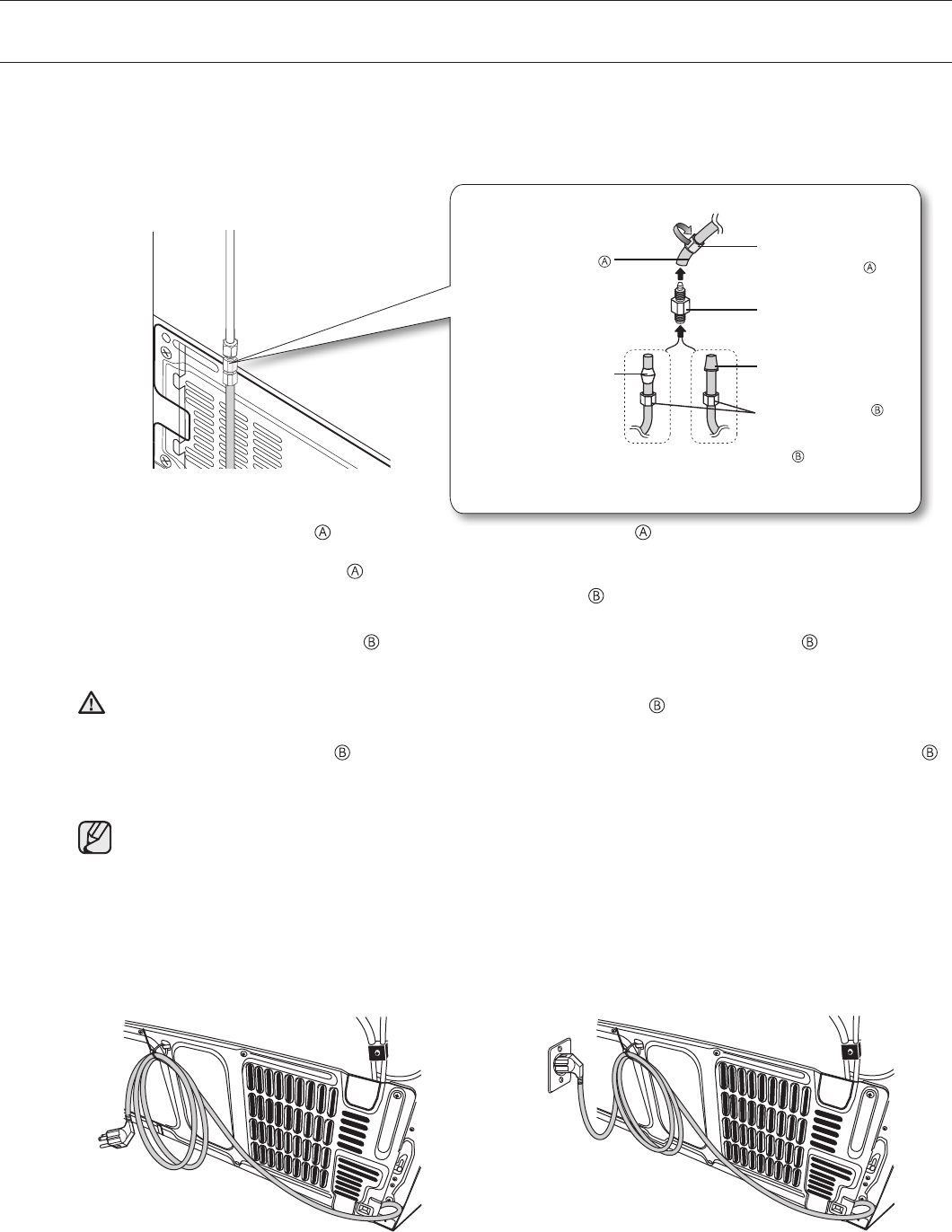 Ⓐ

Ⓐ

Ⓑ

Ⓑ

Ⓐ Ⓐ

Ⓐ

Ⓑ

Ⓑ Ⓑ

Ⓑ

Ⓑ Ⓑ