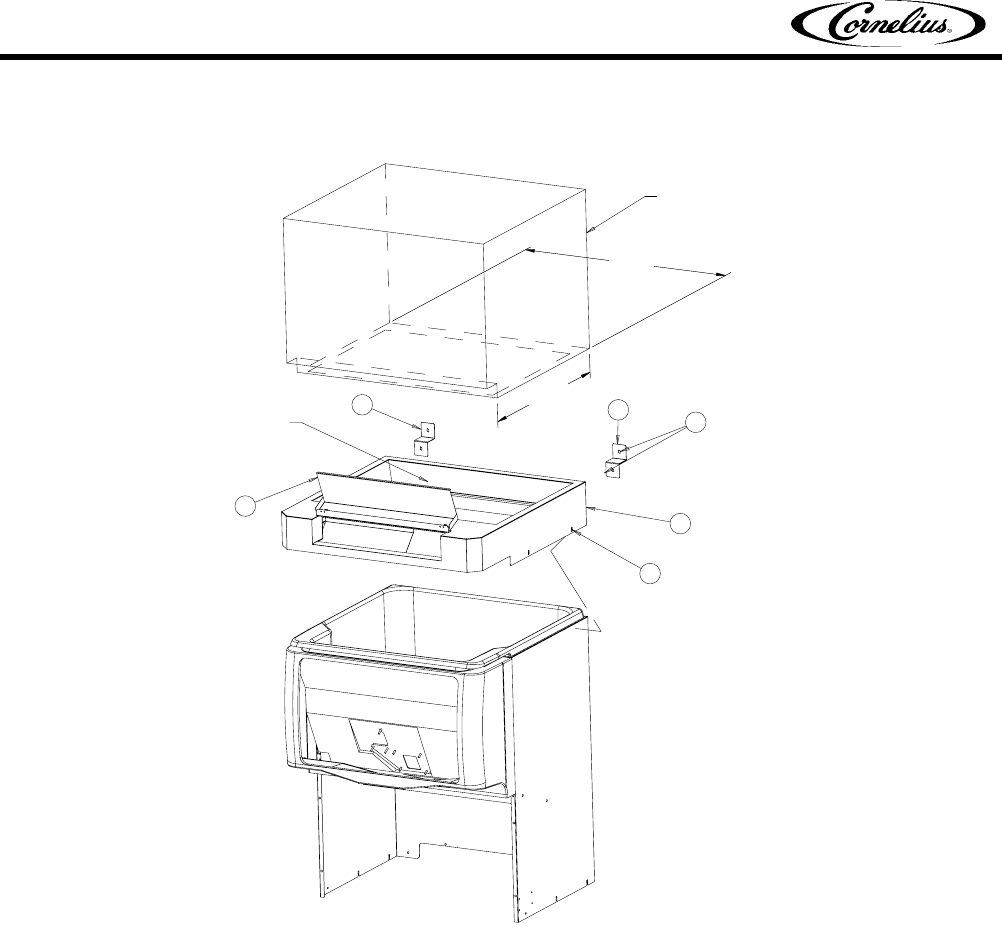 Cornelius