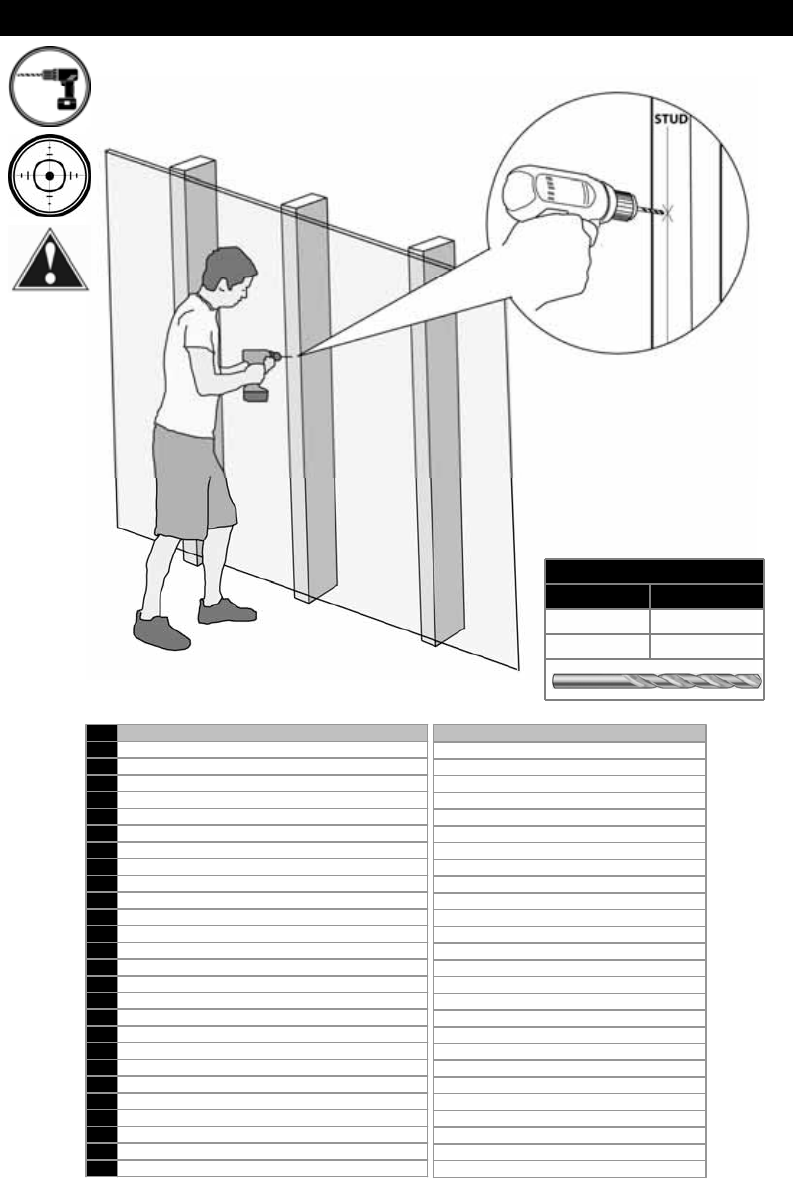 STUD