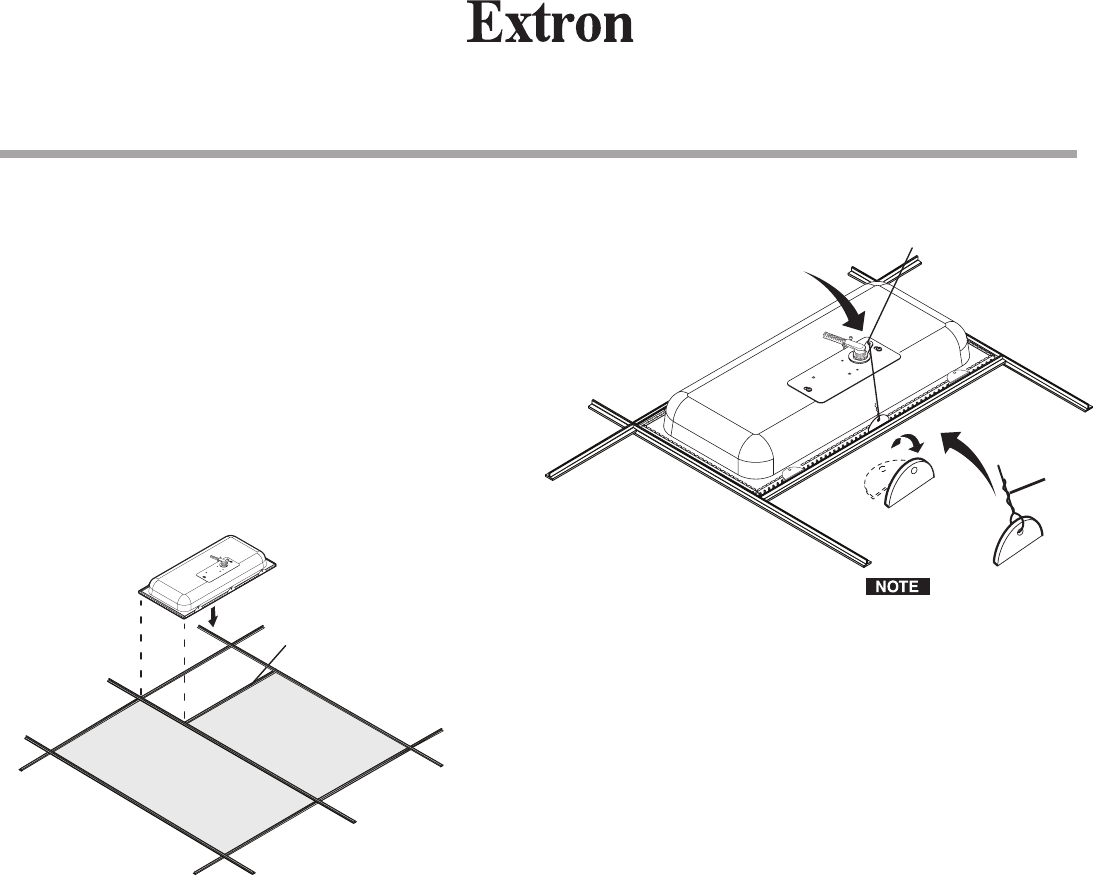 Extron

NOTE