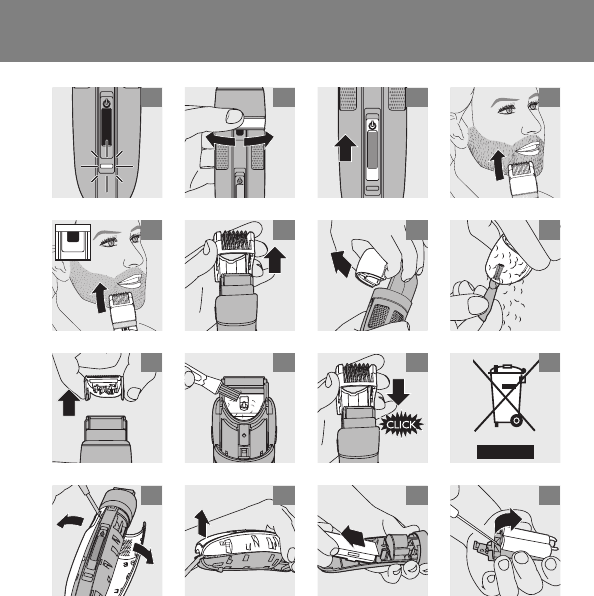 CLICK