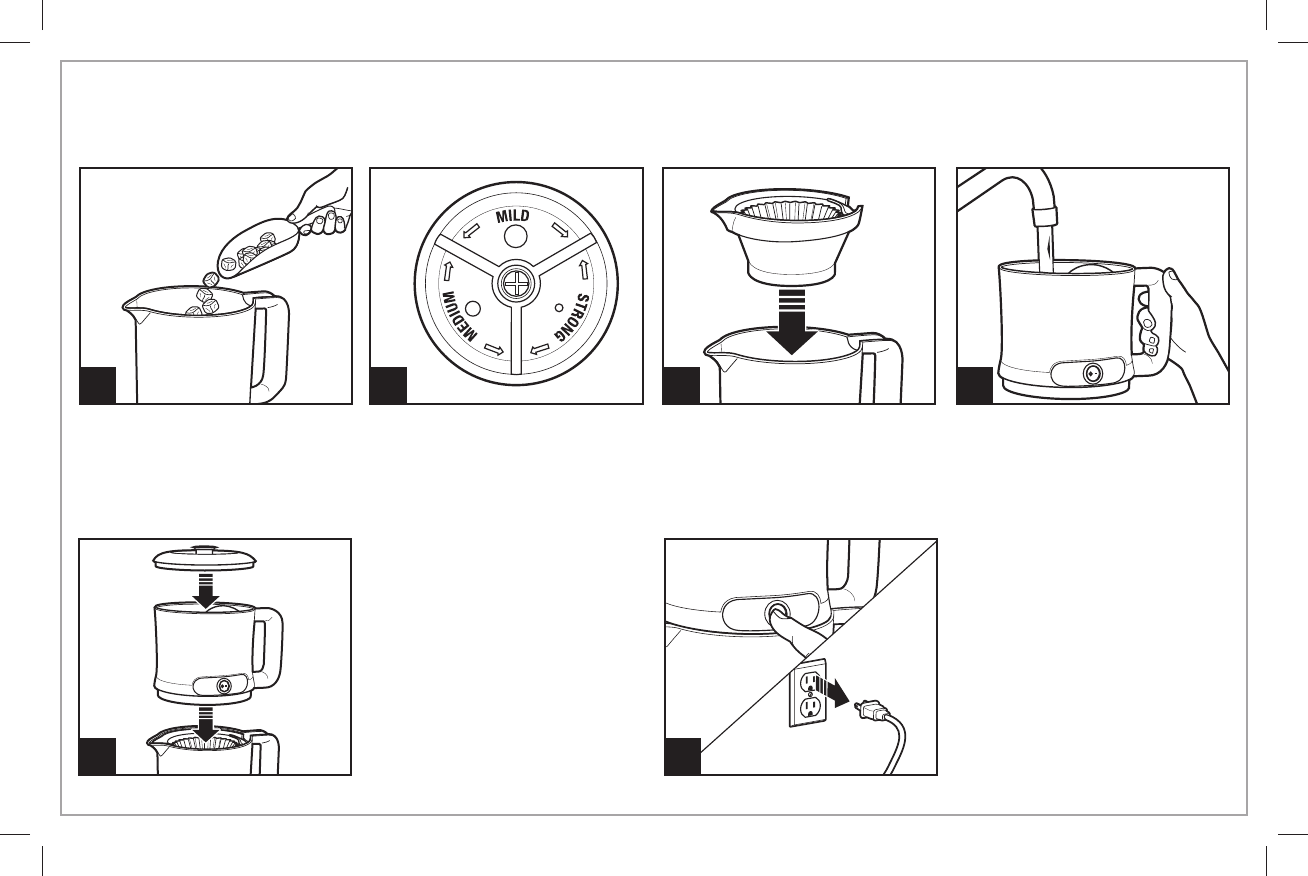 MILD
STRONG
MEDIUM