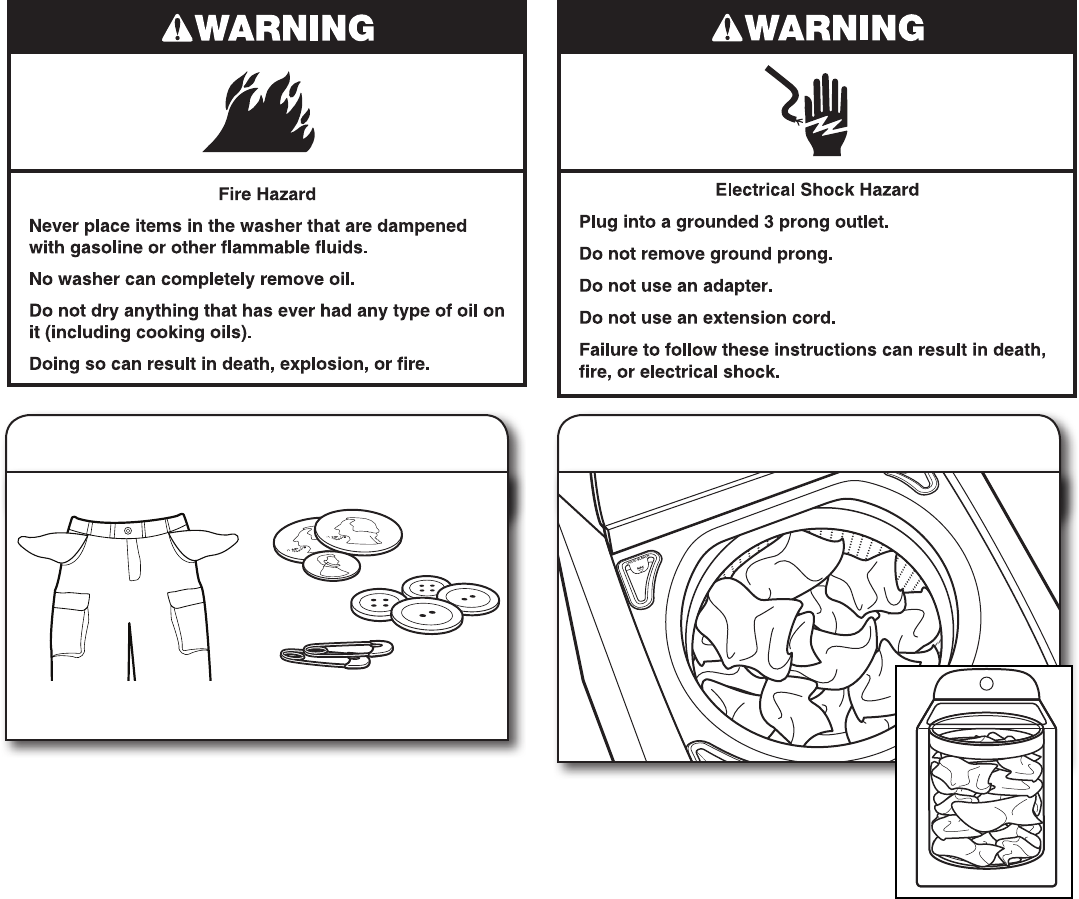 WARNING

Fire Hazard

Never place items in the washer that are dampened with gasoline or other flammable fluids.

No washer can completely remove oil.

Do not dry anything that has ever had any type of oil on it (including cooking oils).

Doing so can result in death, explosion, or fire.

WARNING

Electrical Shock Hazard

Plug into a grounded 3 prong outlet.

Do not remove ground prong.

Do not use an adapter.

Do not use an extension cord.

Failure to follow these instructions can result in death, fire, or electrical shock.