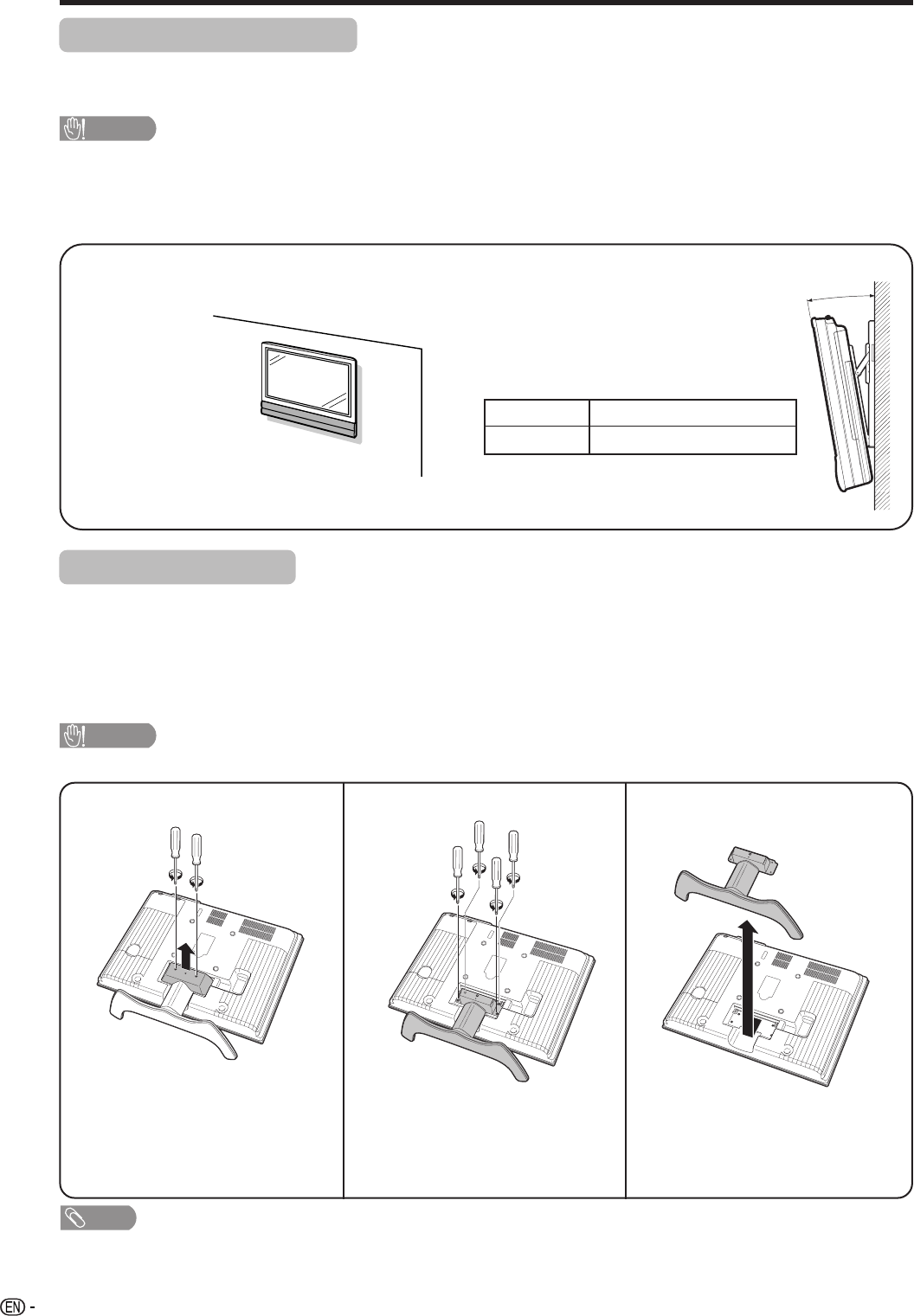 EN -