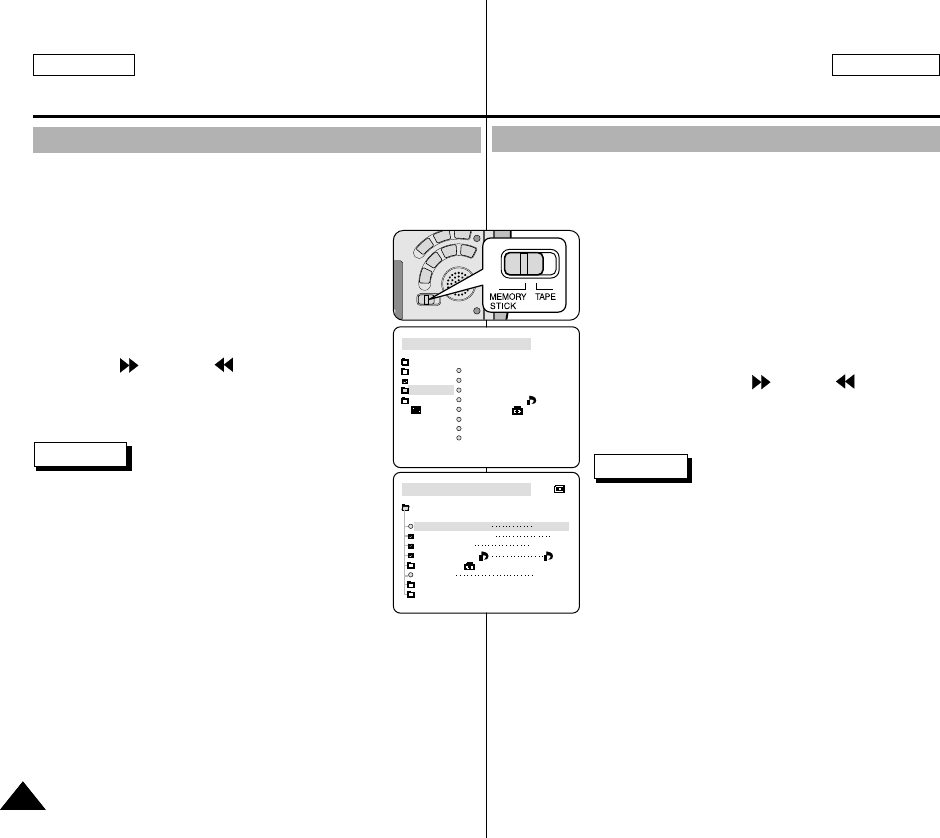 MEMORY STICK

TAPE