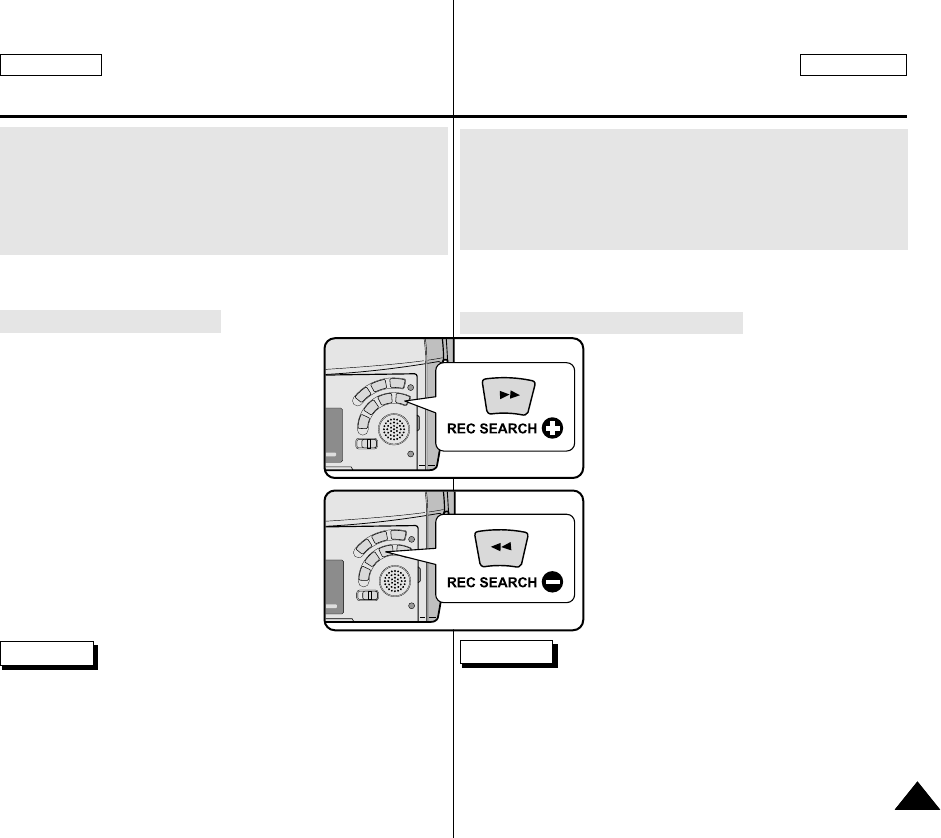 REC SEARCH

REC SEARCH