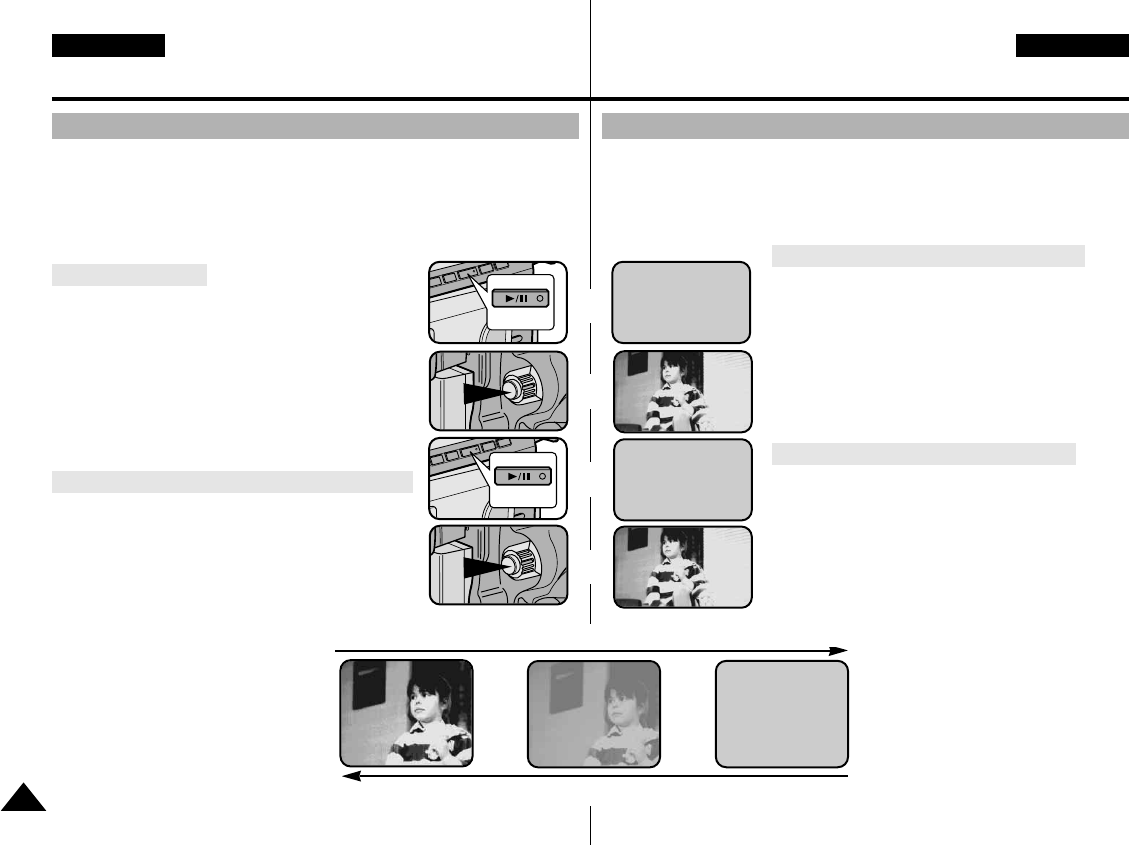 ▶/II

▶/II