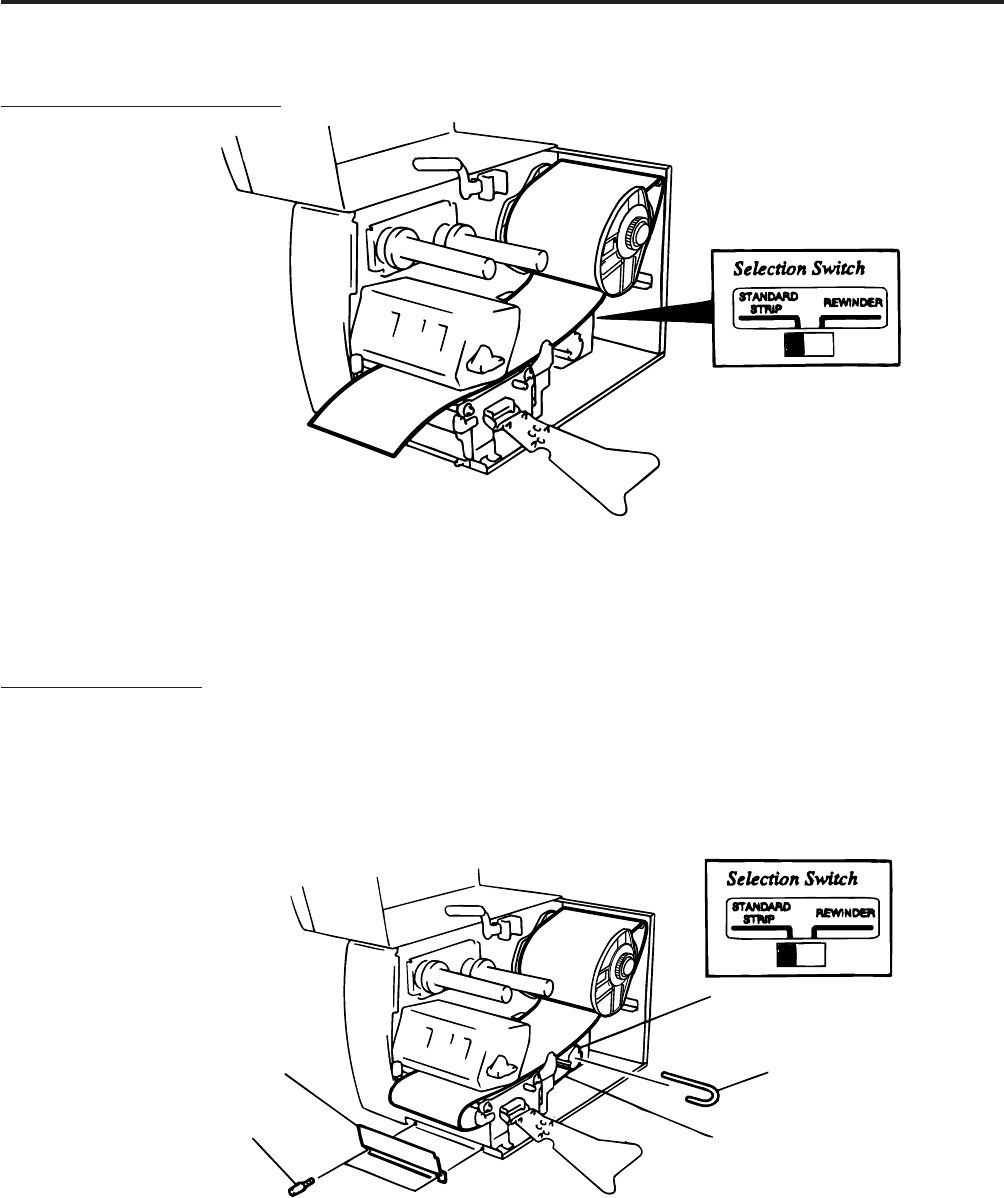 Selection Switch

STANDARD STRIP

REWINDER

Selection Switch

STANDARD STRIP

REWINDER