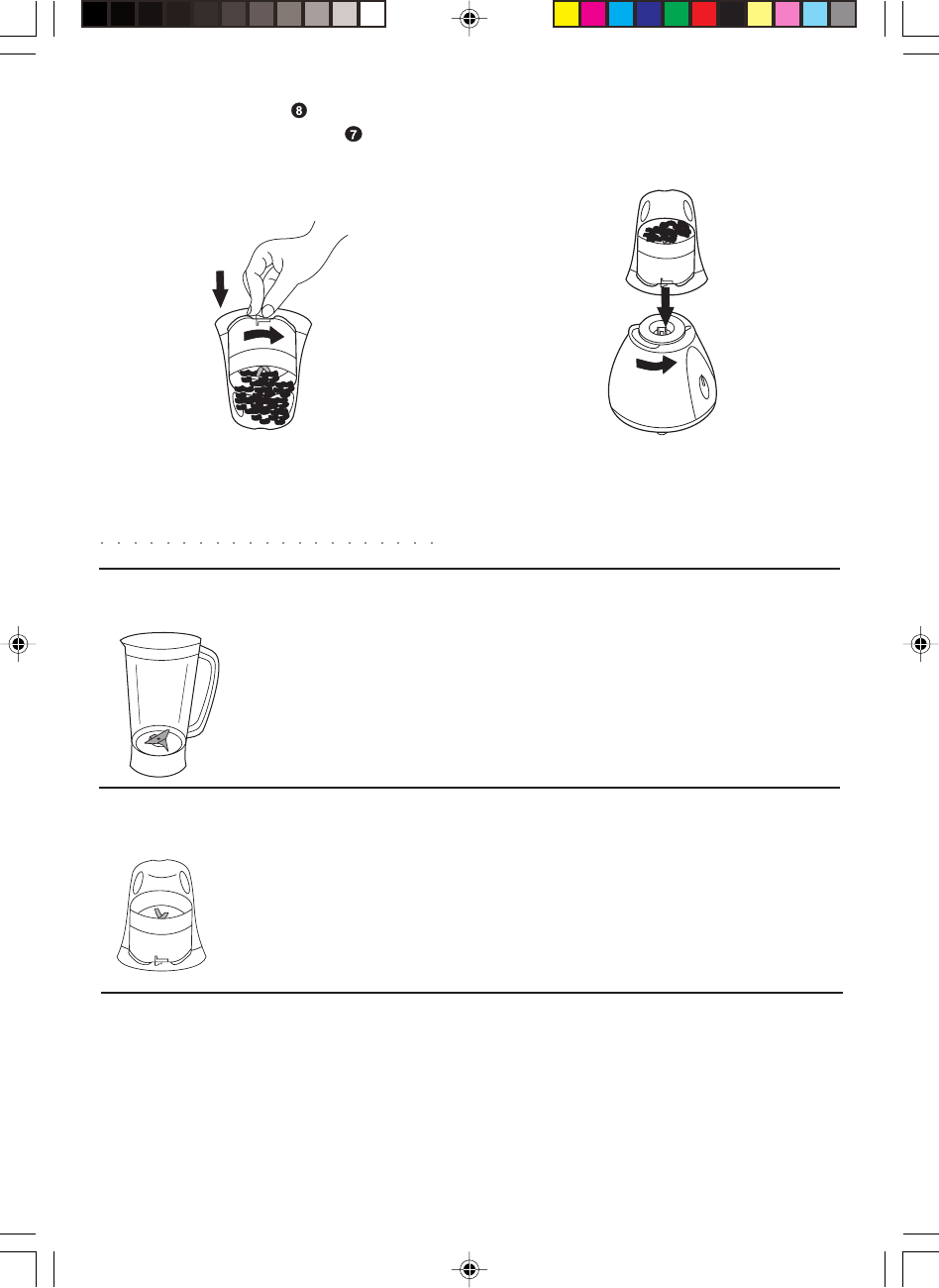 8
7