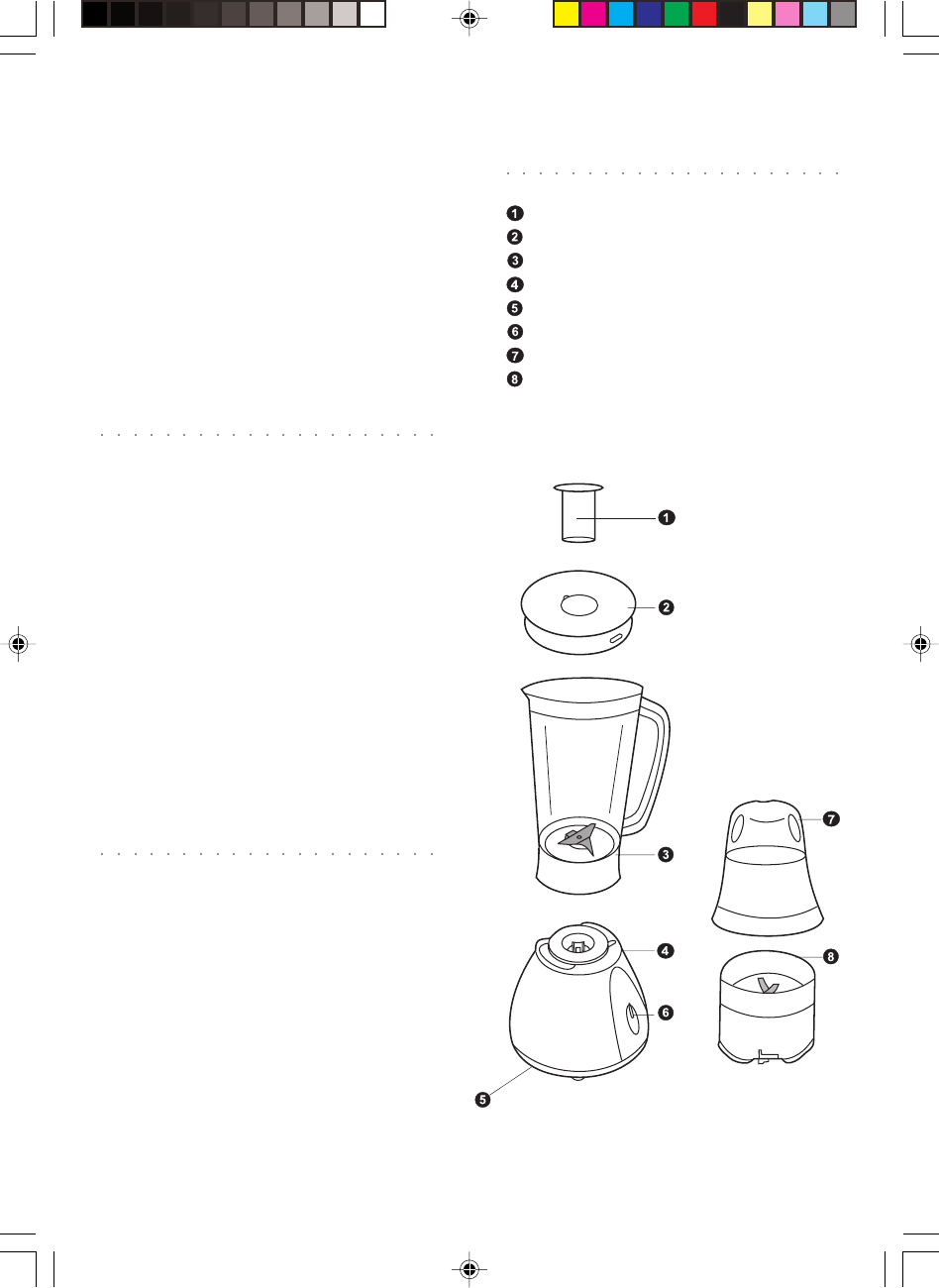 1
2
3
4
5
6
7
8

1
2
3
7
4
8
6
5