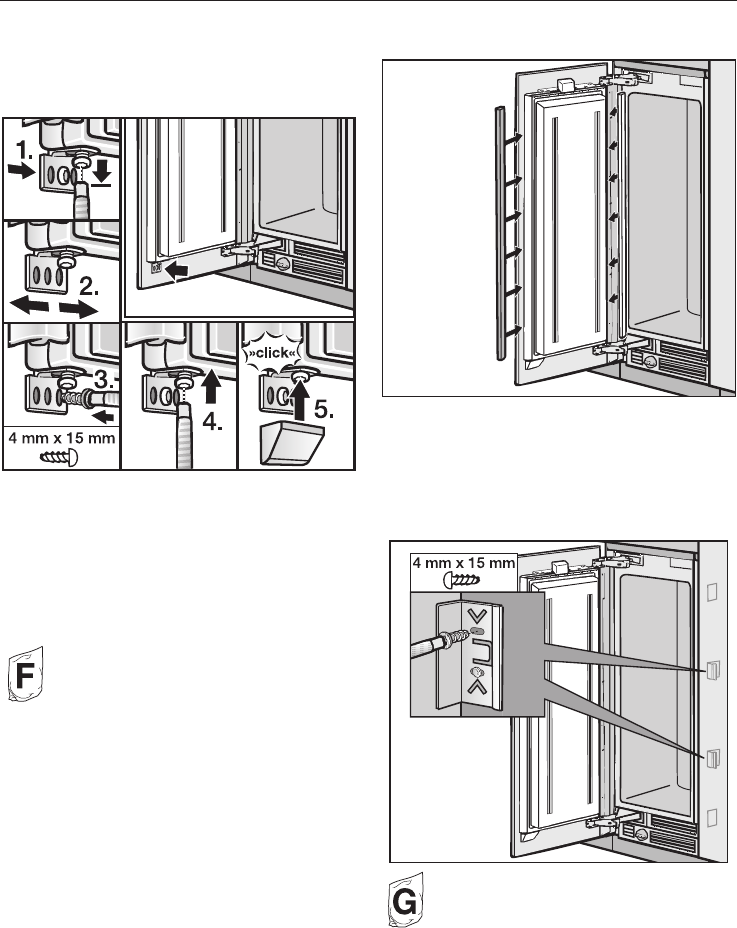 1.

2.

3.

4 mm x 15 mm

4.

»click«

5.

F

4 mm x 15 mm

G