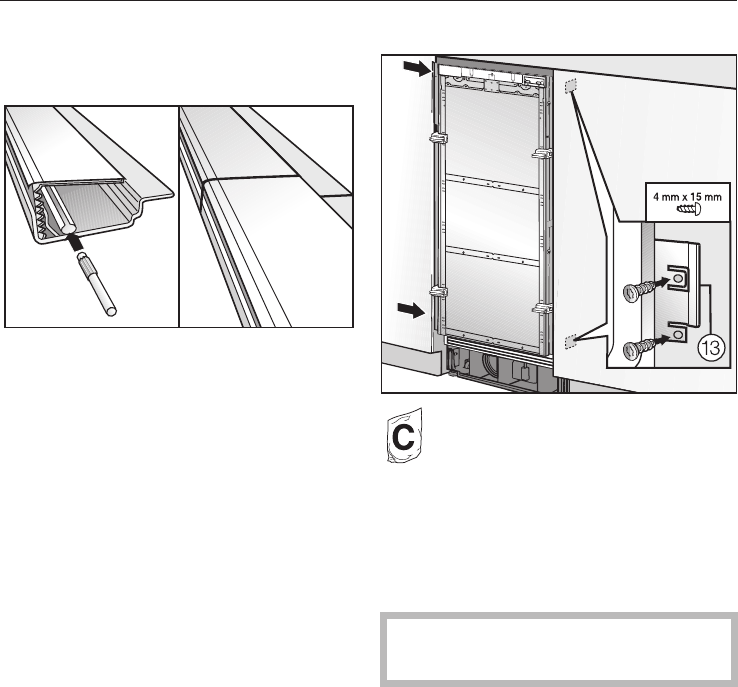 4 mm x 15 mm

13

C