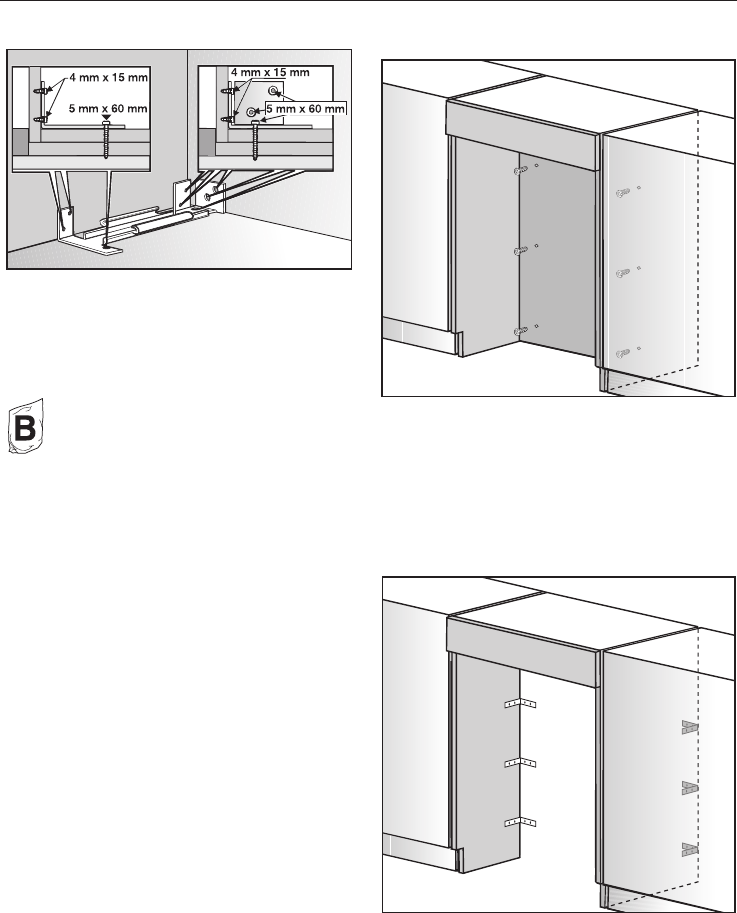 4 mm x 15 mm
5 mm x 60 mm
4 mm x 15 mm
5 mm x 60 mm
B