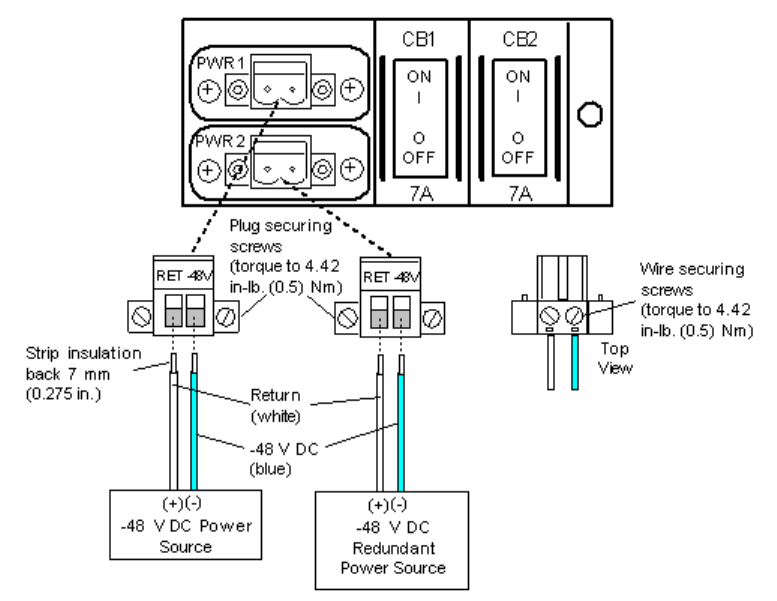 PWR 1

PWR 2

CB1
ON
I
O
OFF
7A

CB2
ON
I
O
OFF
7A

Plug securing screws (torque to 4.42 in-lb. (0.5) Nm)

RET -48V

RET -48V

Wire securing screws (torque to 4.42 in-lb. (0.5) Nm)

Top View

Strip insulation back 7 mm (0.275 in.)

Return (white)

-48 V DC (blue)

(+)(-)
-48 V DC Power Source

(+)(-)
-48 V DC Redundant Power Source