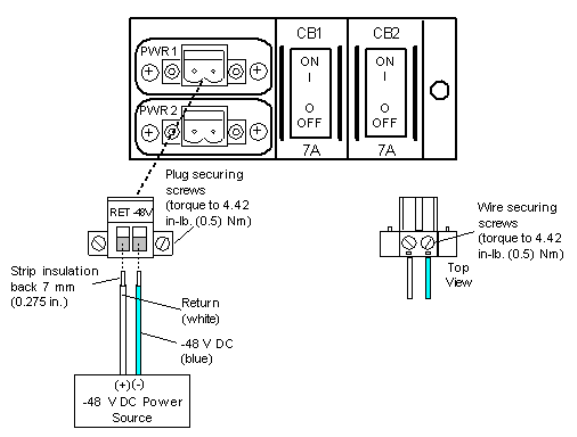 PWR 1

PWR 2

CB1

ON
I
O
OFF

7A

CB2

ON
I
O
OFF

7A

Plug securing screws (torque to 4.42 in-lb. (0.5) Nm)

RET -48V

Strip insulation back 7 mm (0.275 in.)

Return (white)

-48 V DC (blue)

(+)(-)
-48 V DC Power Source

Wire securing screws (torque to 4.42 in-lb. (0.5) Nm)

Top View