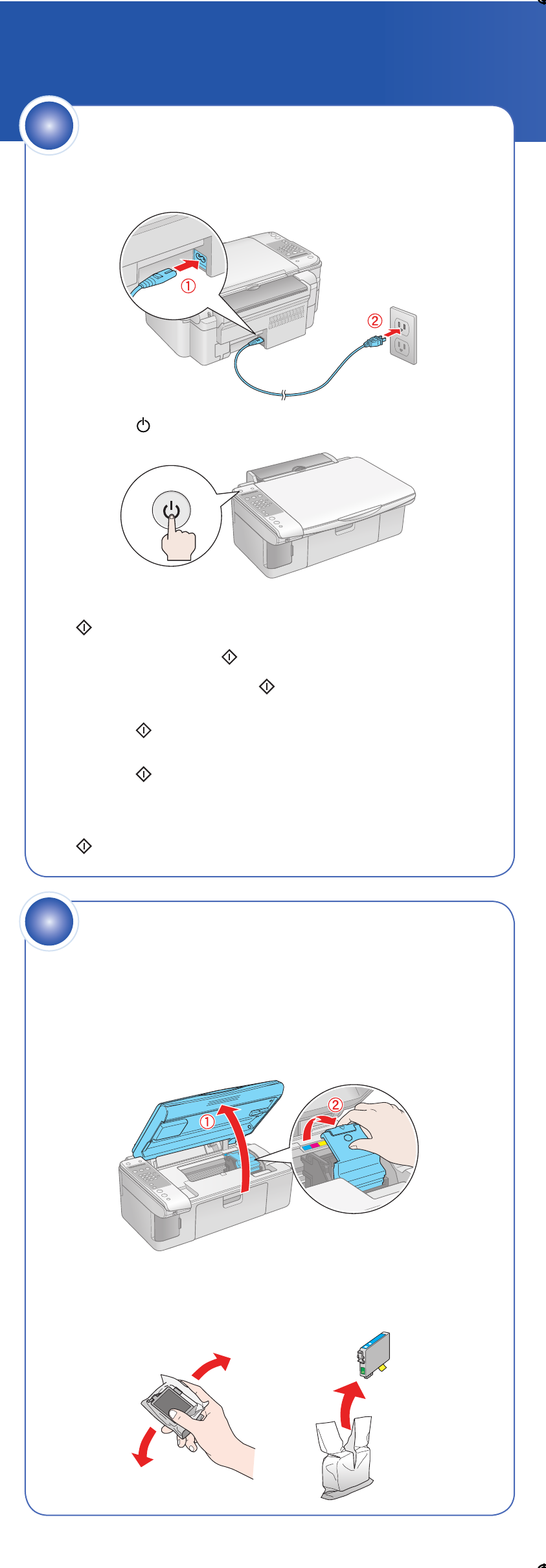 ①
②
①
②