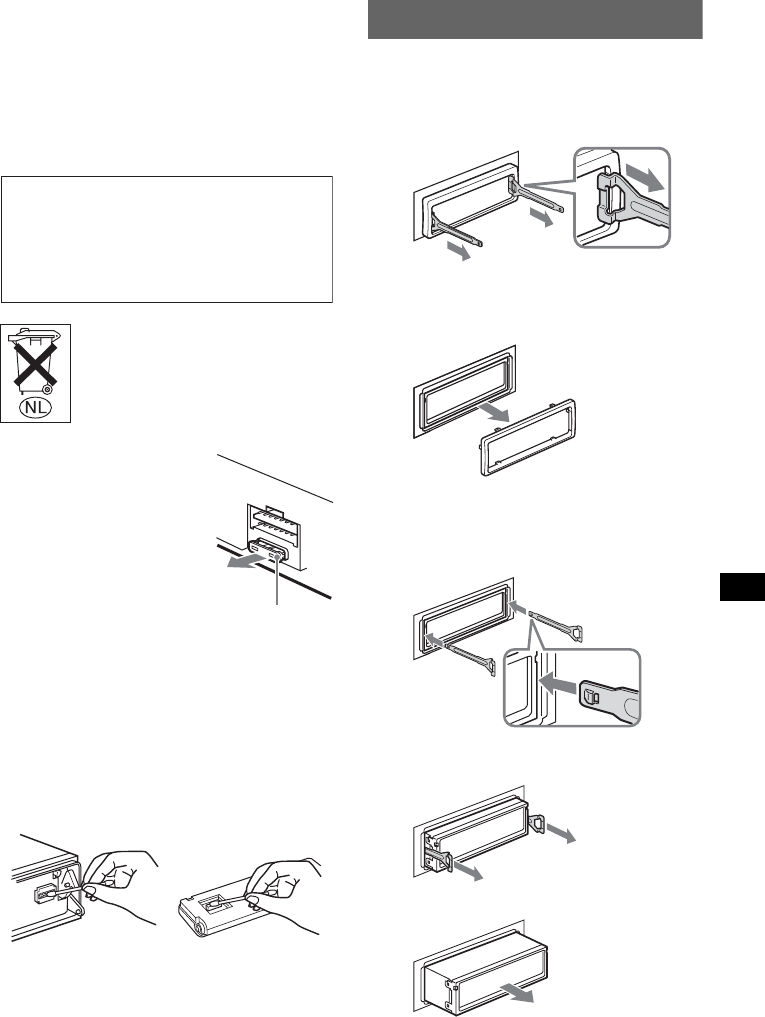 NL