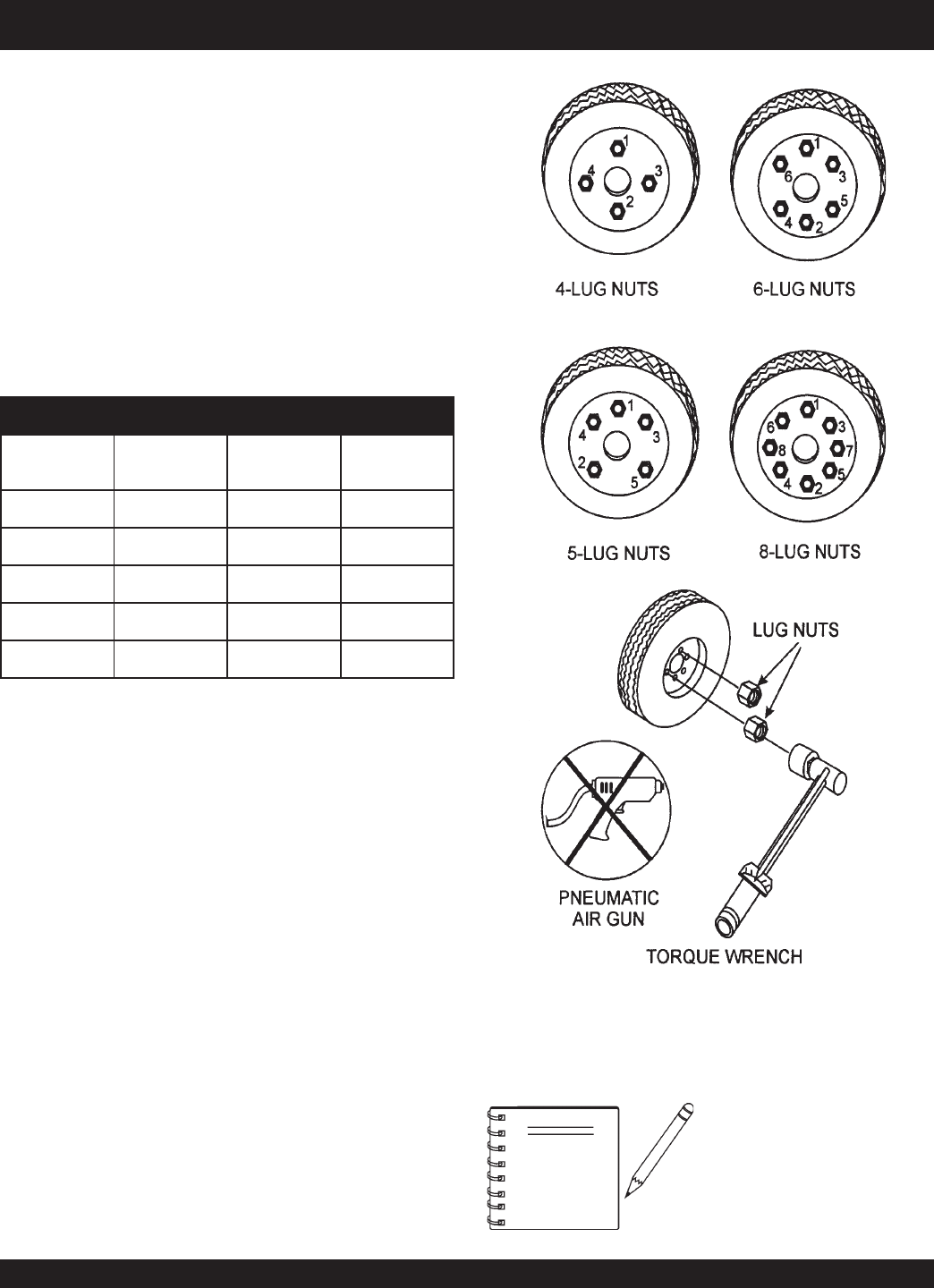 1
4
3
2

1
6
3
5
4
2

4-LUG NUTS

6-LUG NUTS

1
4
3
2
5

1
6
3
8
7
4
5
2

5-LUG NUTS

8-LUG NUTS

LUG NUTS

PNEUMATIC AIR GUN

TORQUE WRENCH