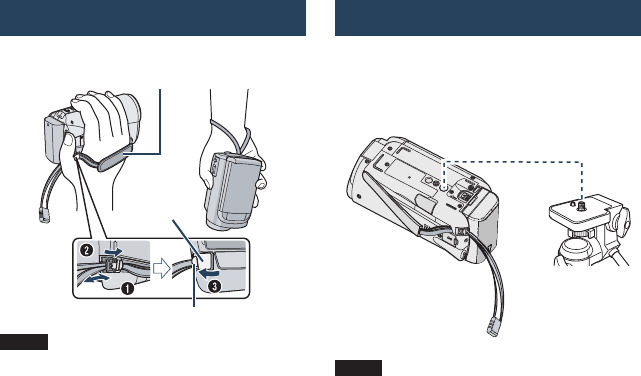 ❷
❶
❸