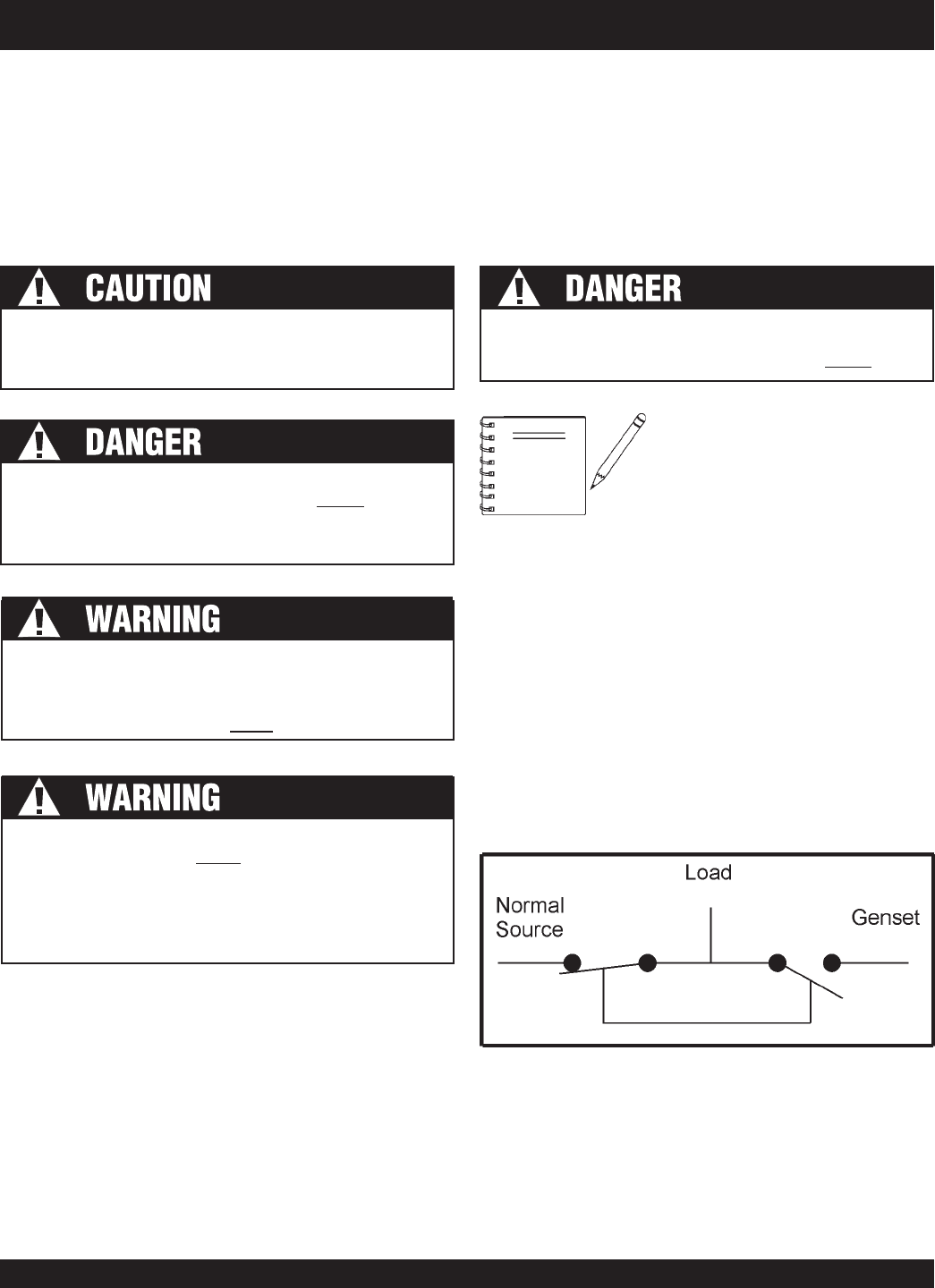 CAUTION

DANGER

WARNING

WARNING

DANGER

Load

Normal Source

Genset