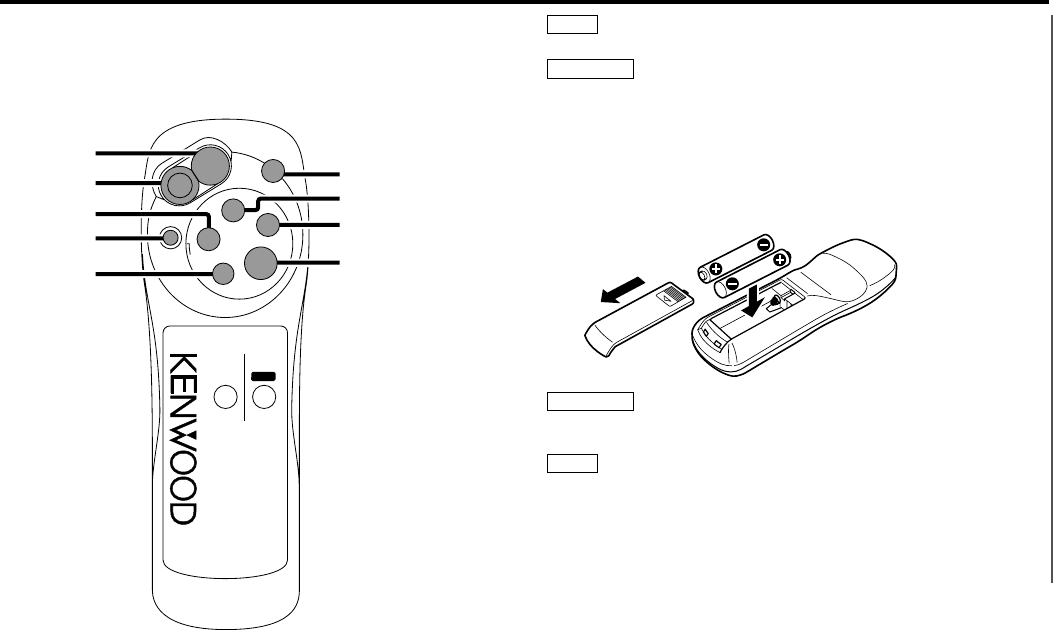 KENWOOD