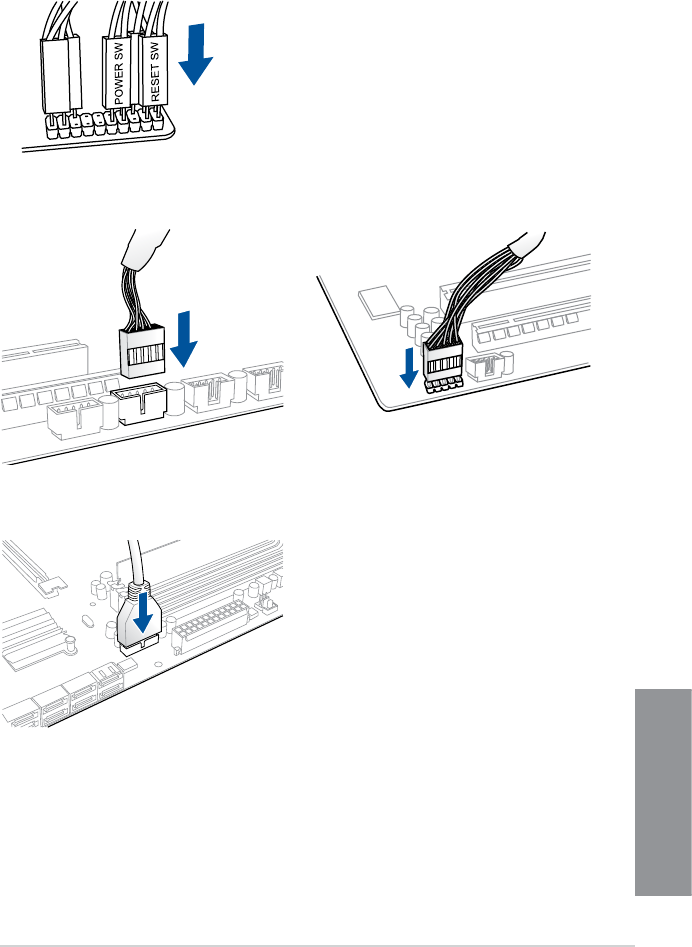 POWER SW
RESET SW