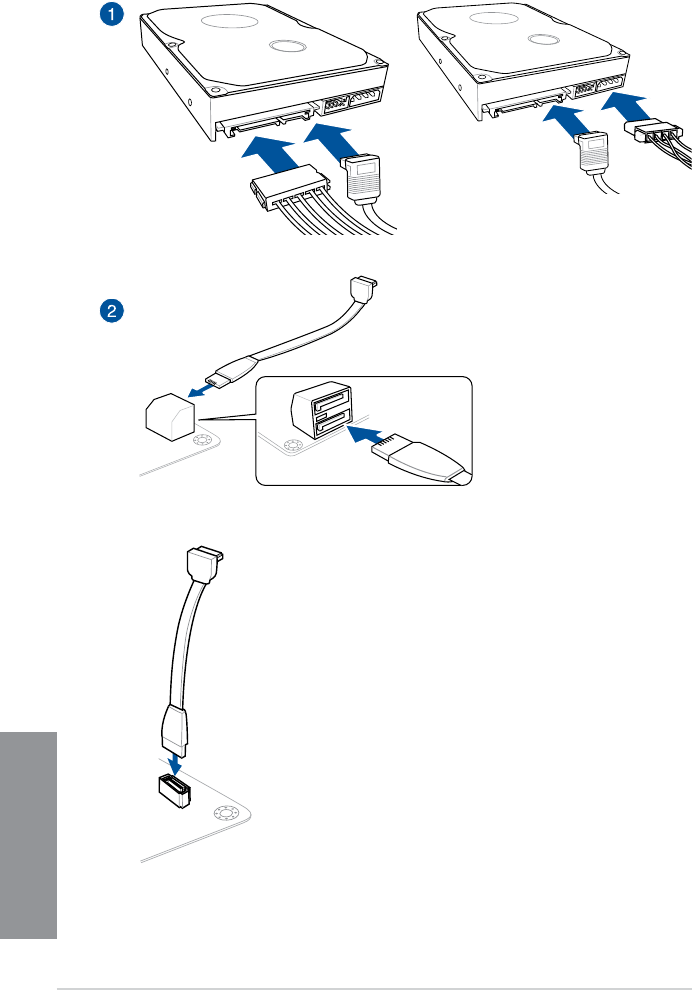 1

2