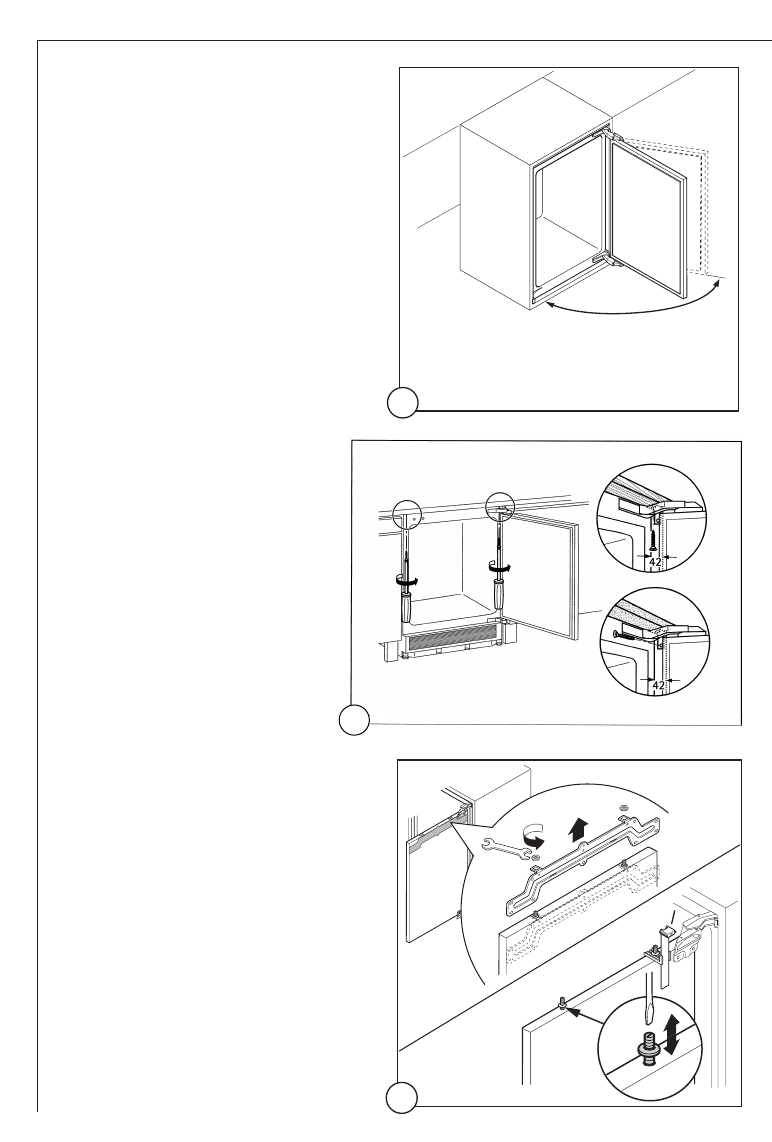 42

42