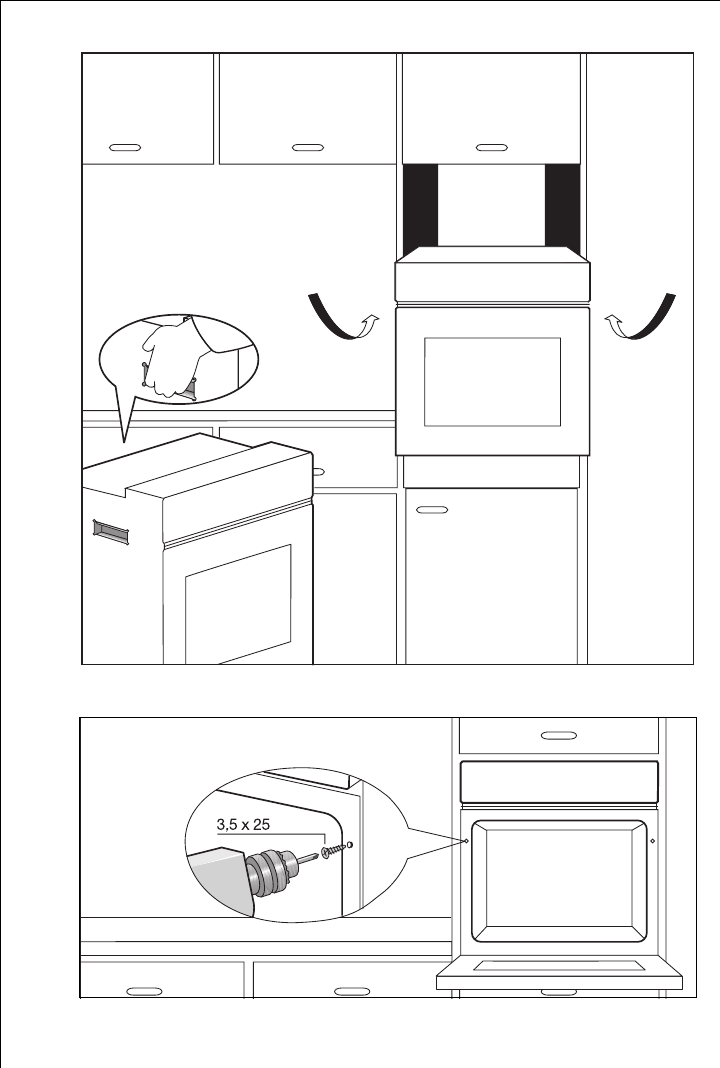 3,5 x 25