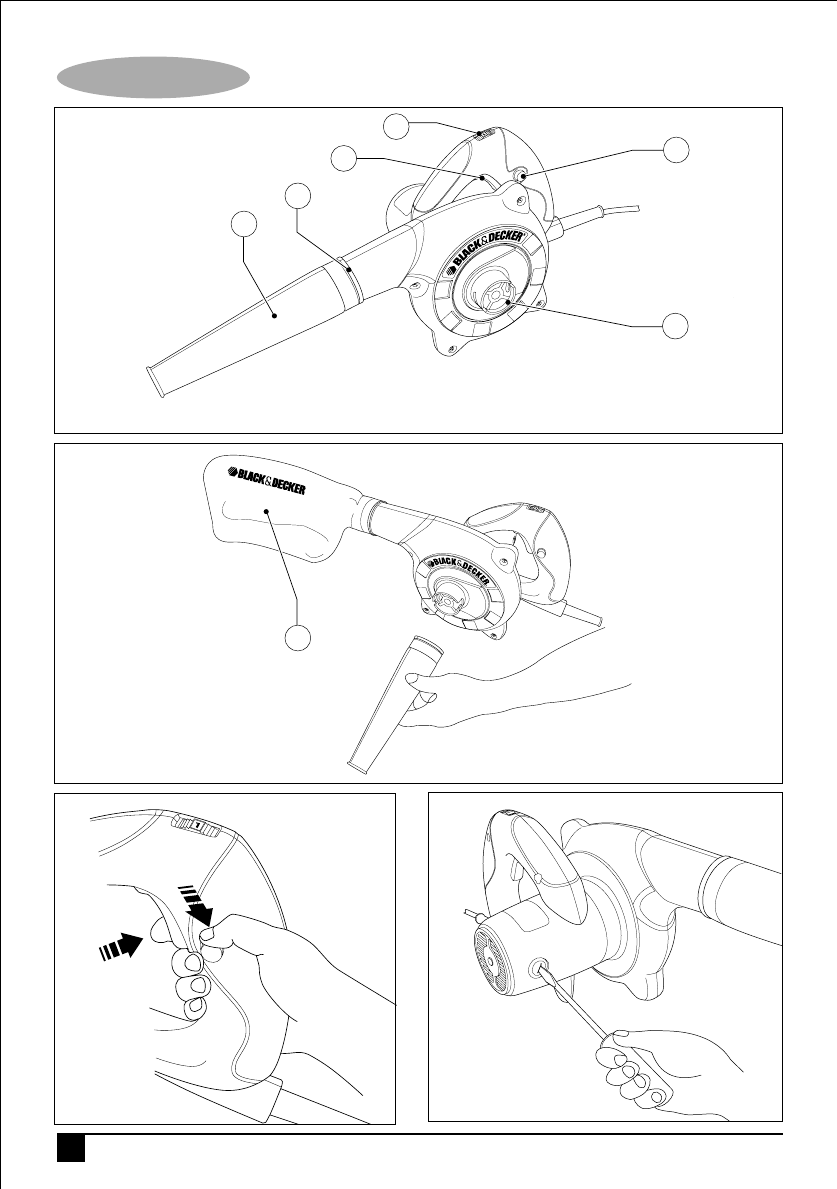 BLACK&DECKER

BLACK&DECKER

BLACK&DECKER