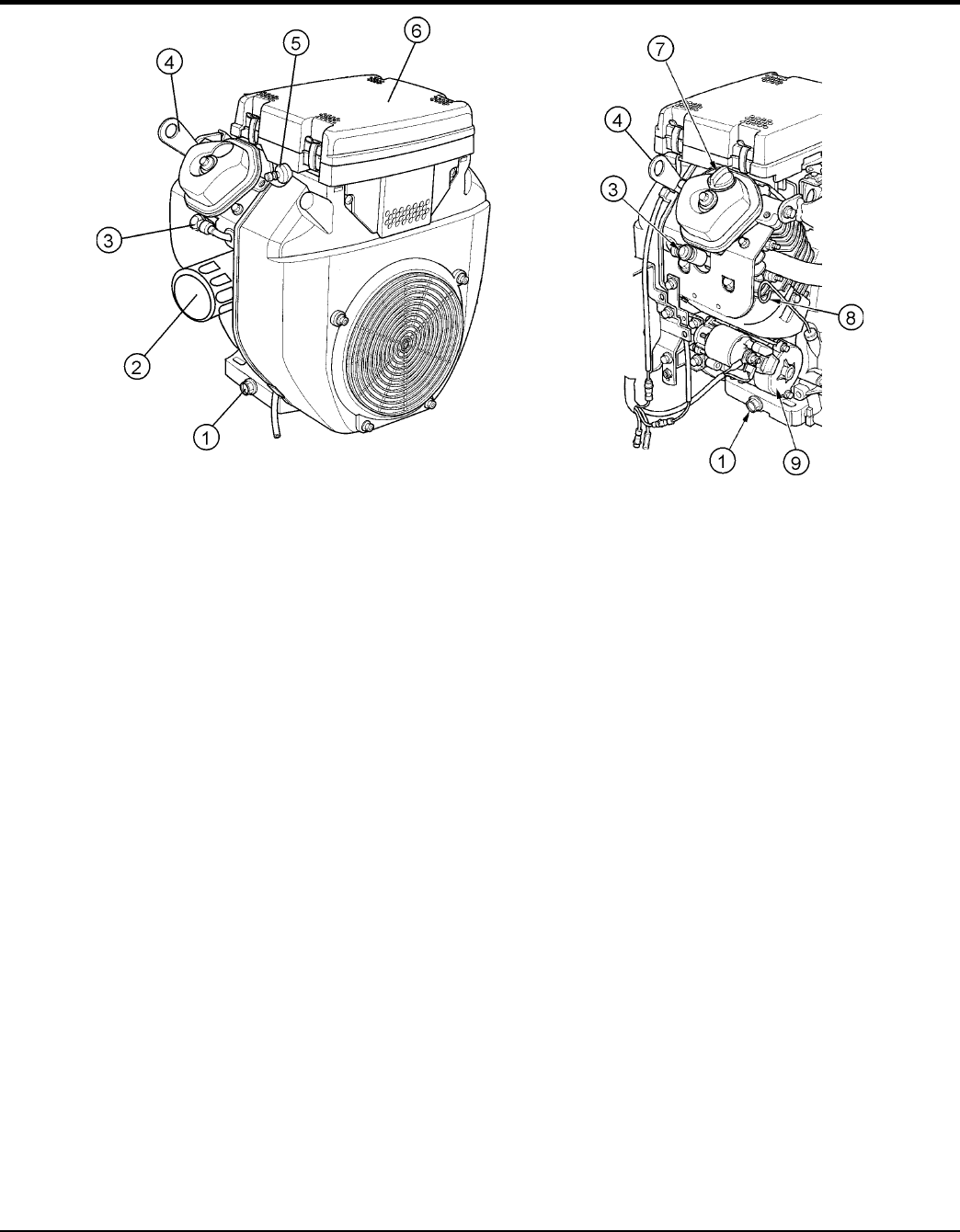 4
5
6
3
2
1
7
4
3
8
1
9