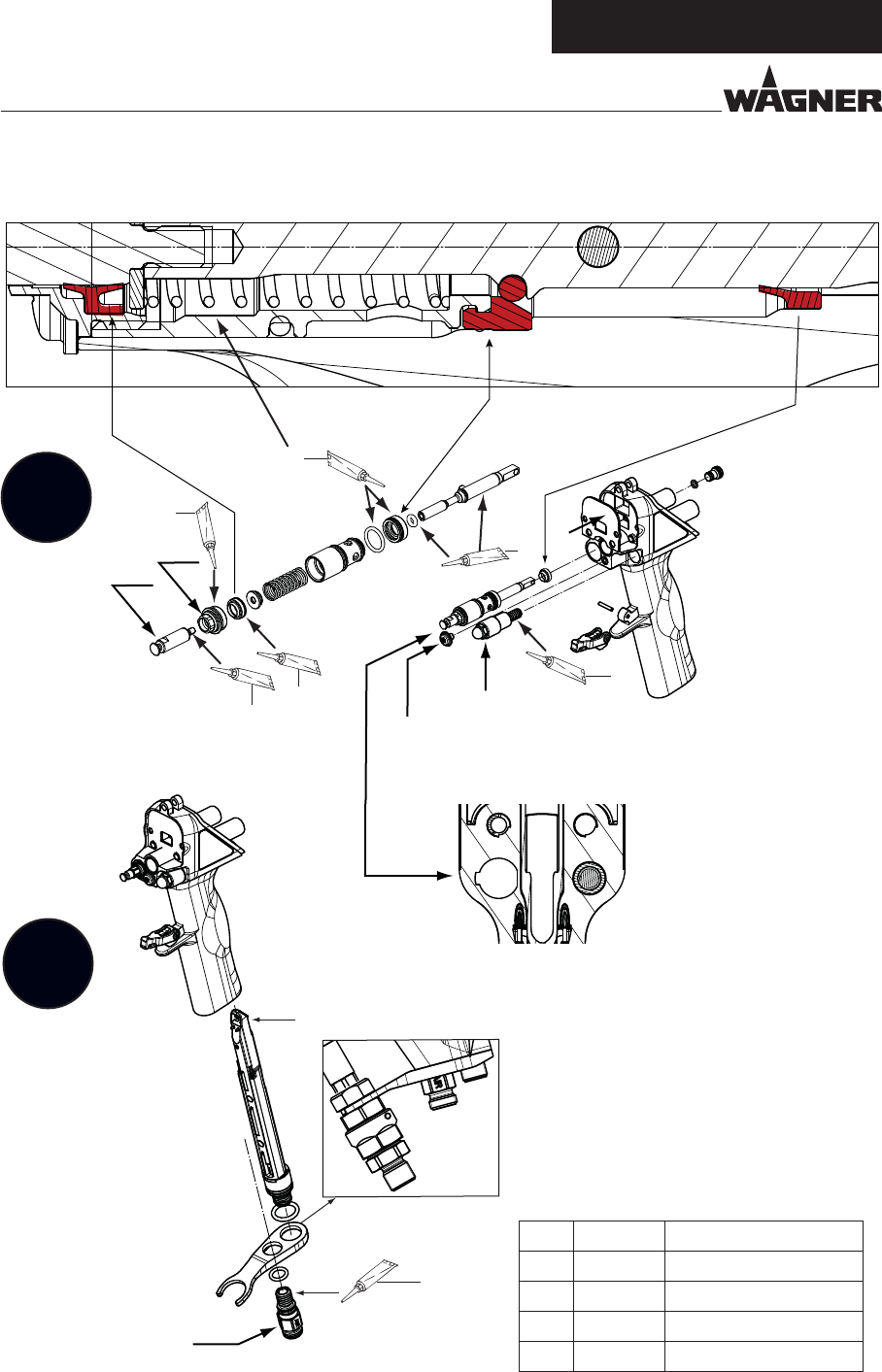 WAGNER