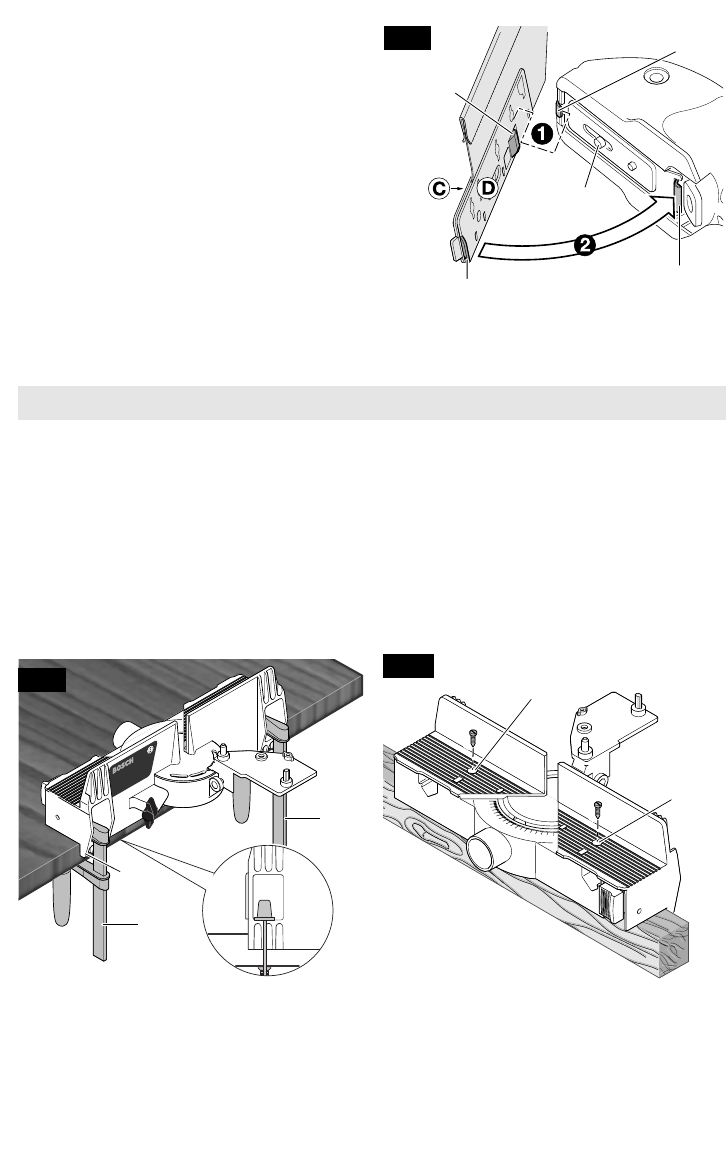 1
C
D
2

BOSCH