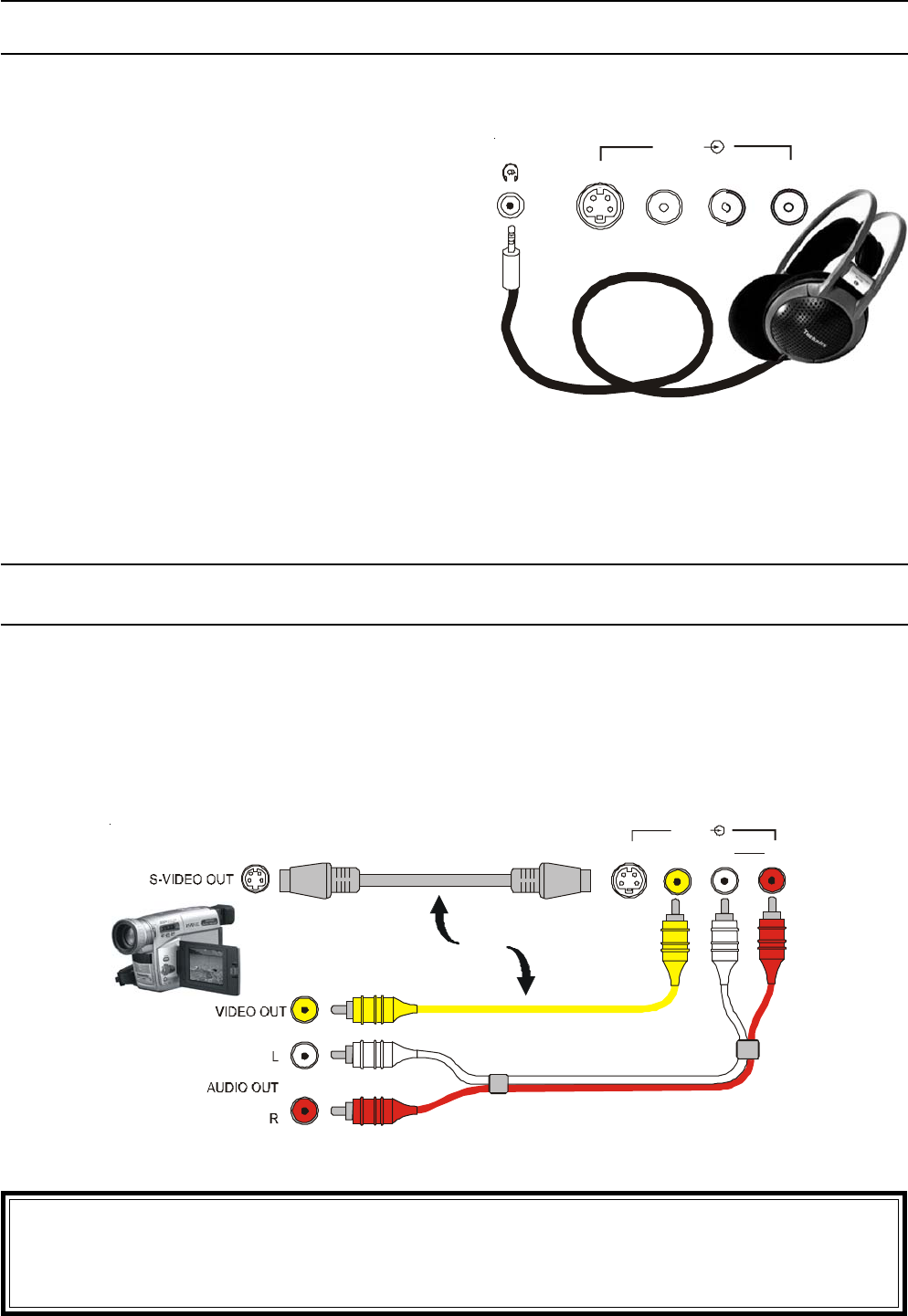 S-VIDEO OUT

VIDEO OUT

L

AUDIO OUT

R