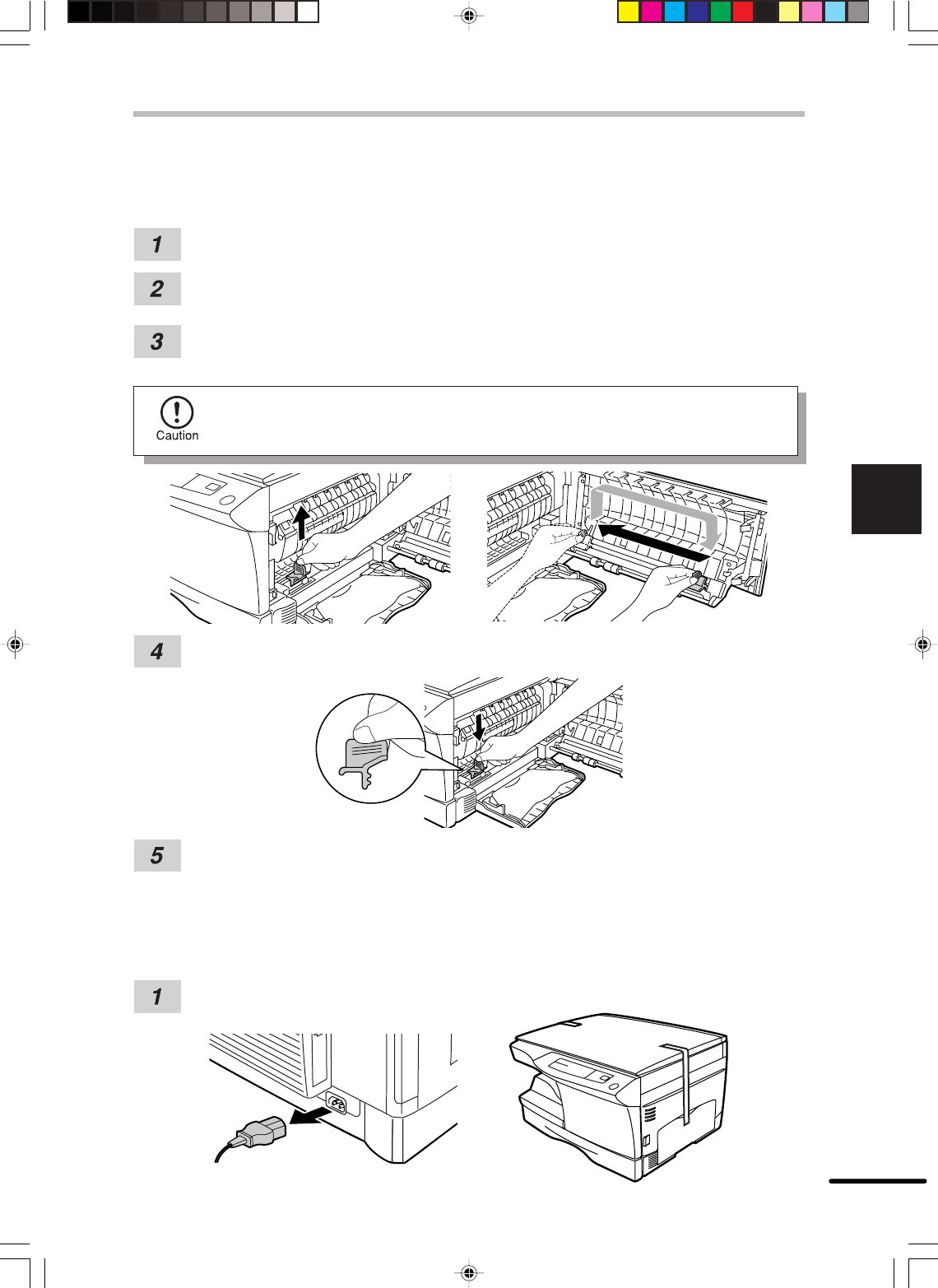 1

2

3

Caution

4

5

1