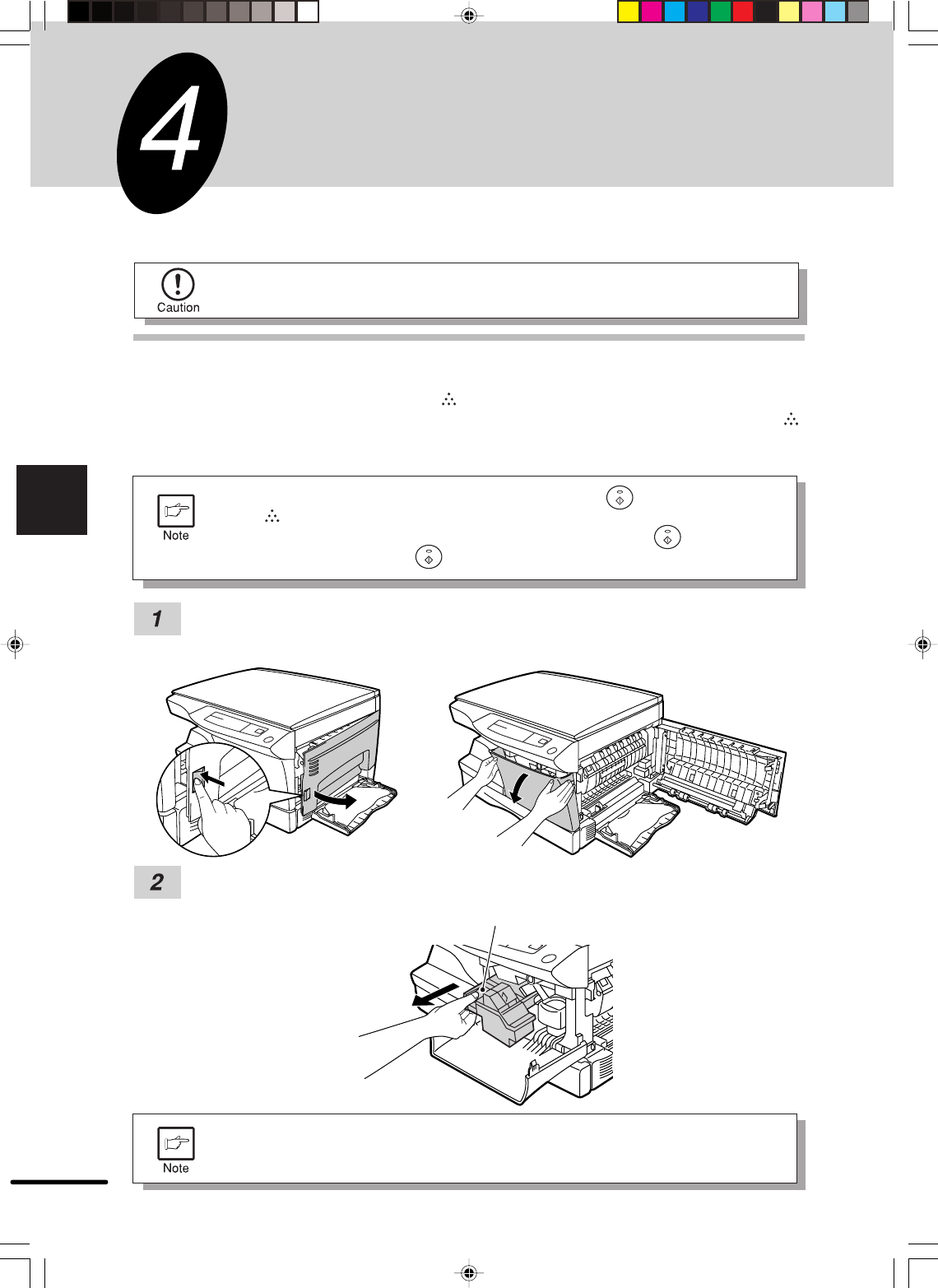 4

Caution

Note

1

2

Note