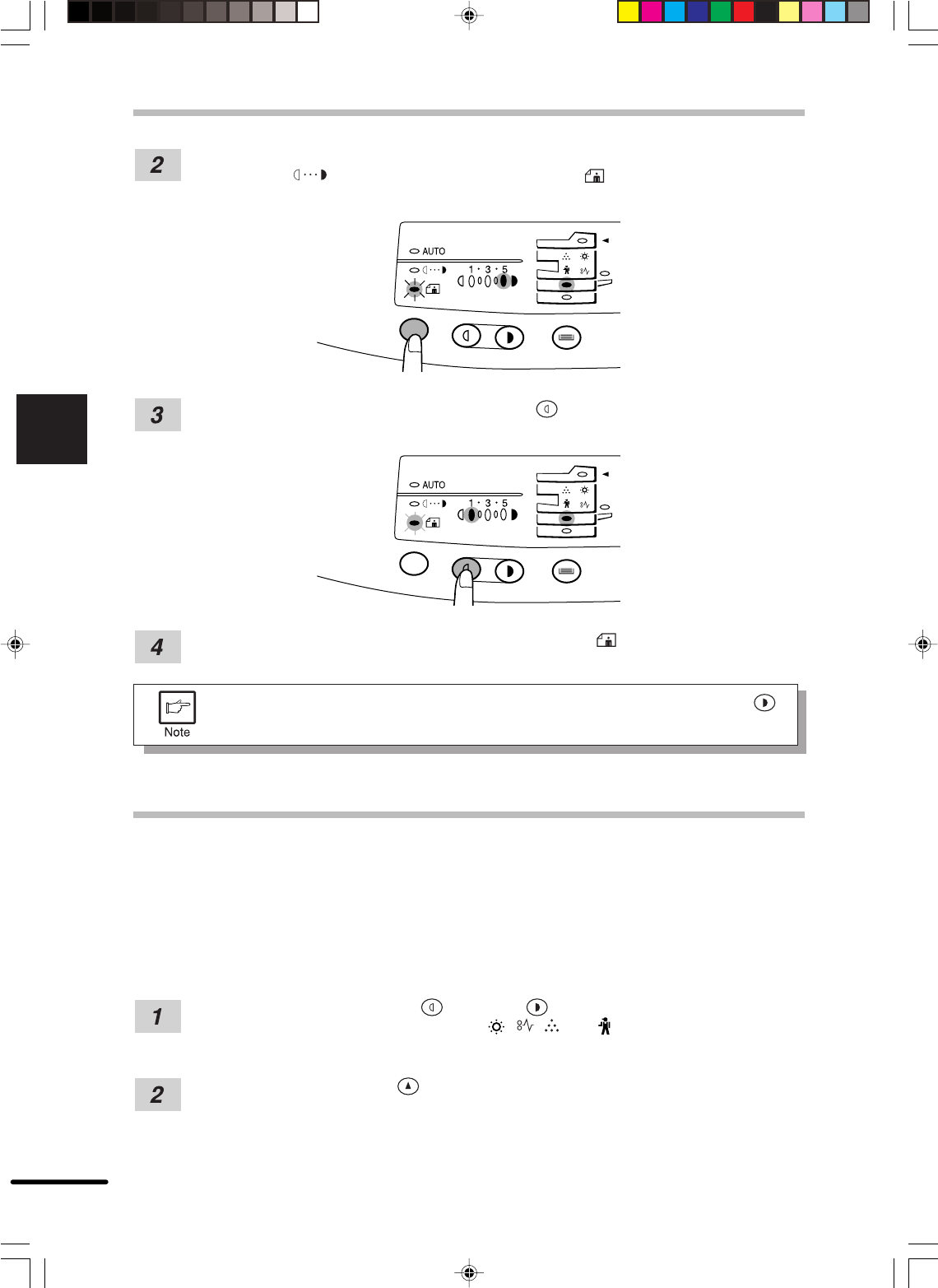 2

AUTO

1 · 3 · 5

3

AUTO

1 · 3 · 5

4

Note

1

2