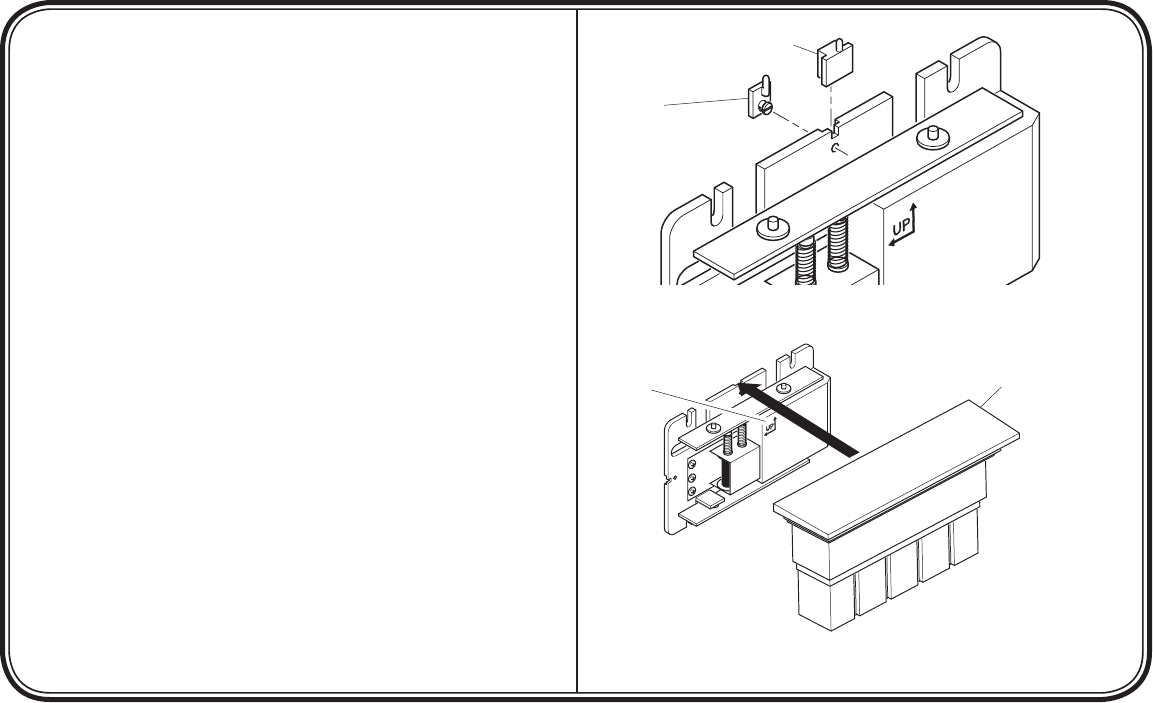 UP

UP