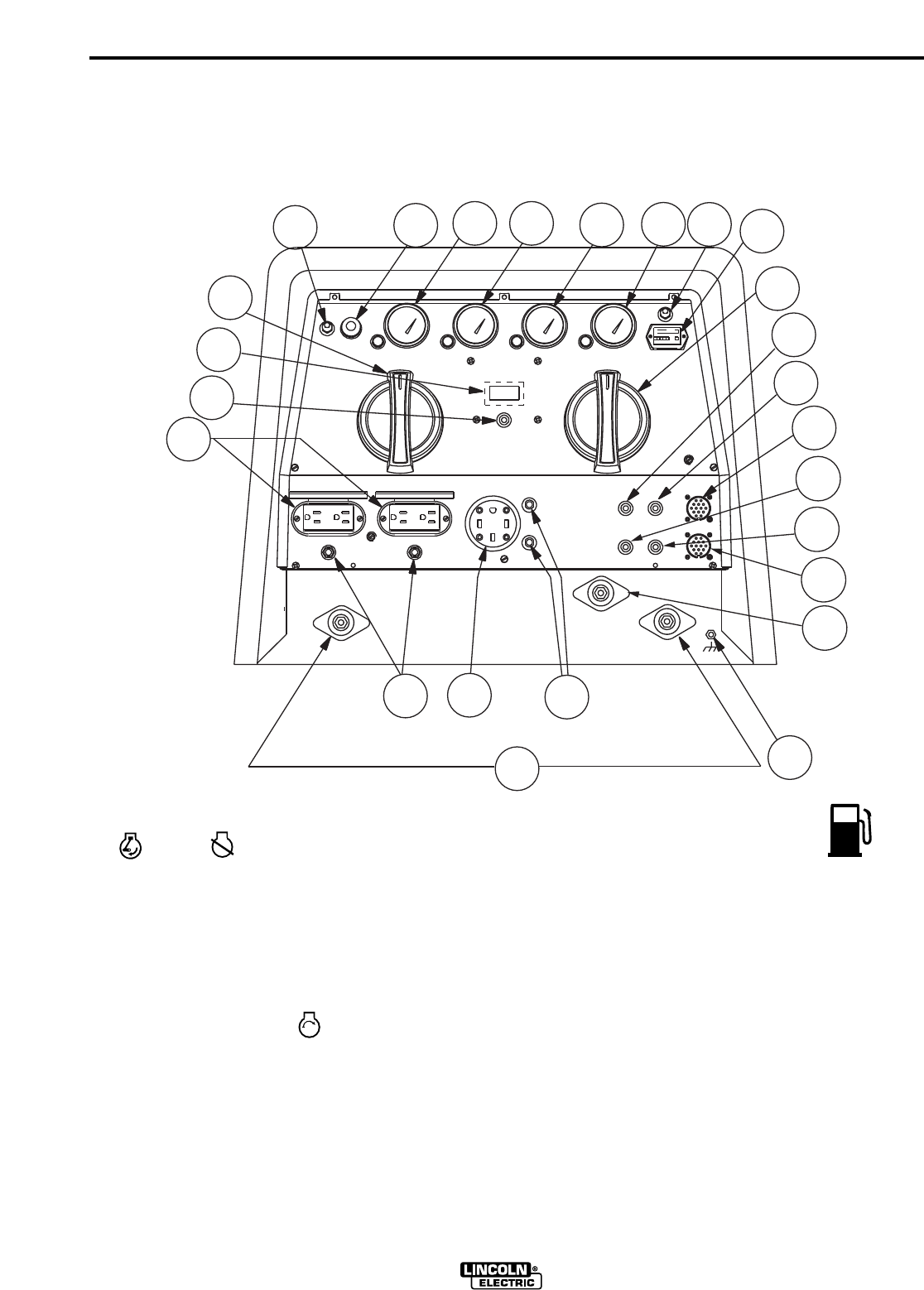 LINCOLN ® ELECTRIC