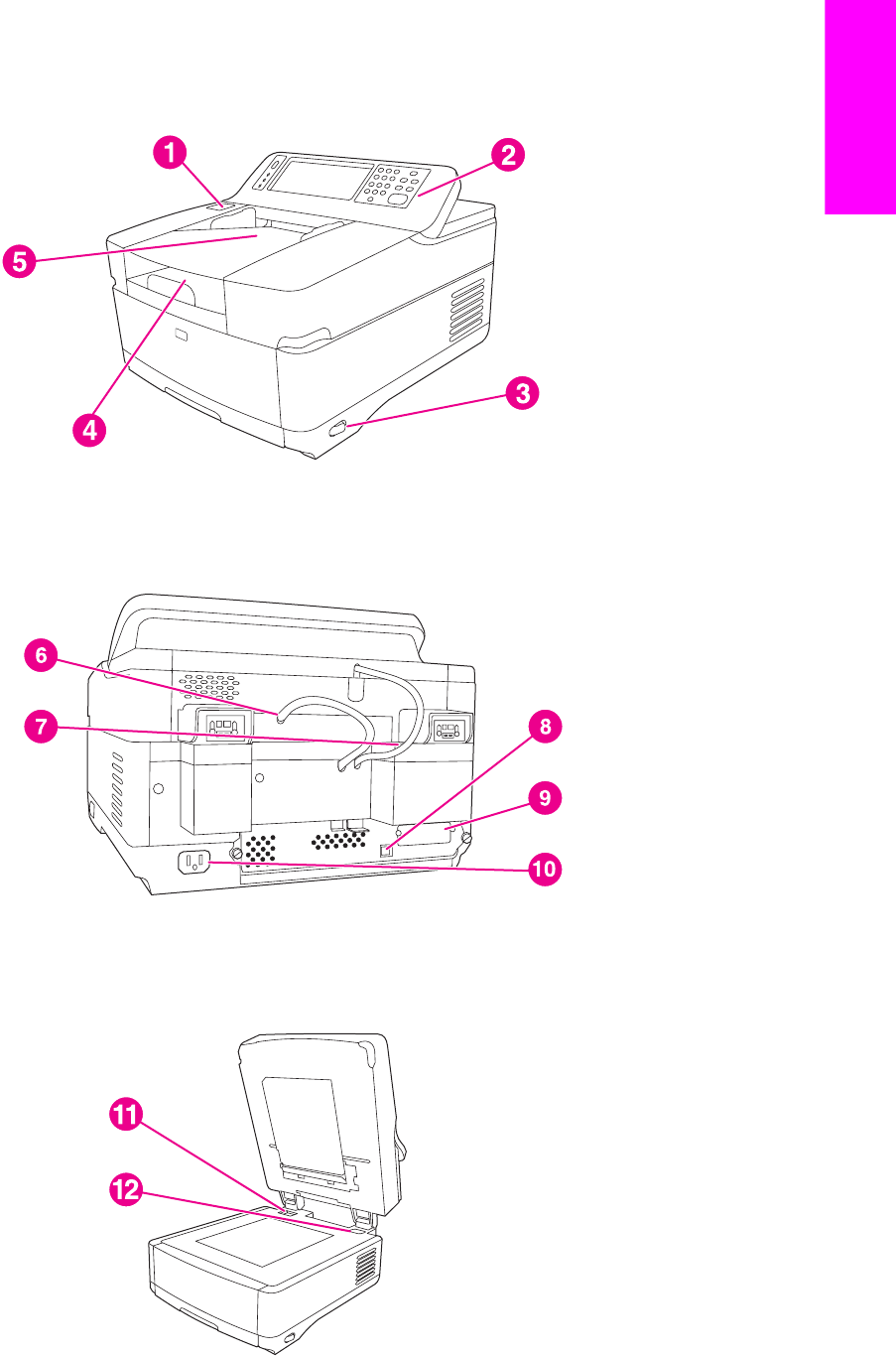 1
2
5
4
3
6
7
8
9
10
11
12