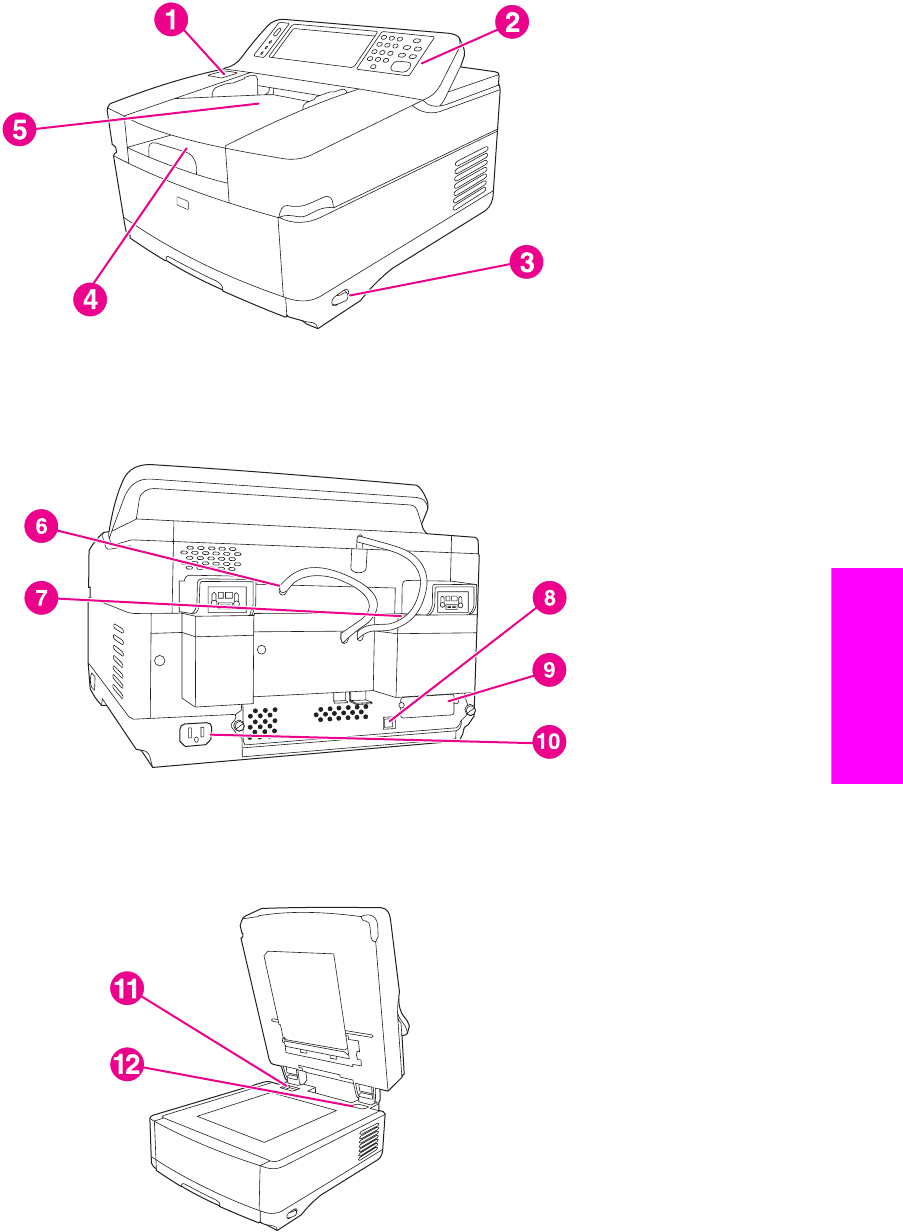 1
2
5
4
3
6
7
8
9
10
11
12