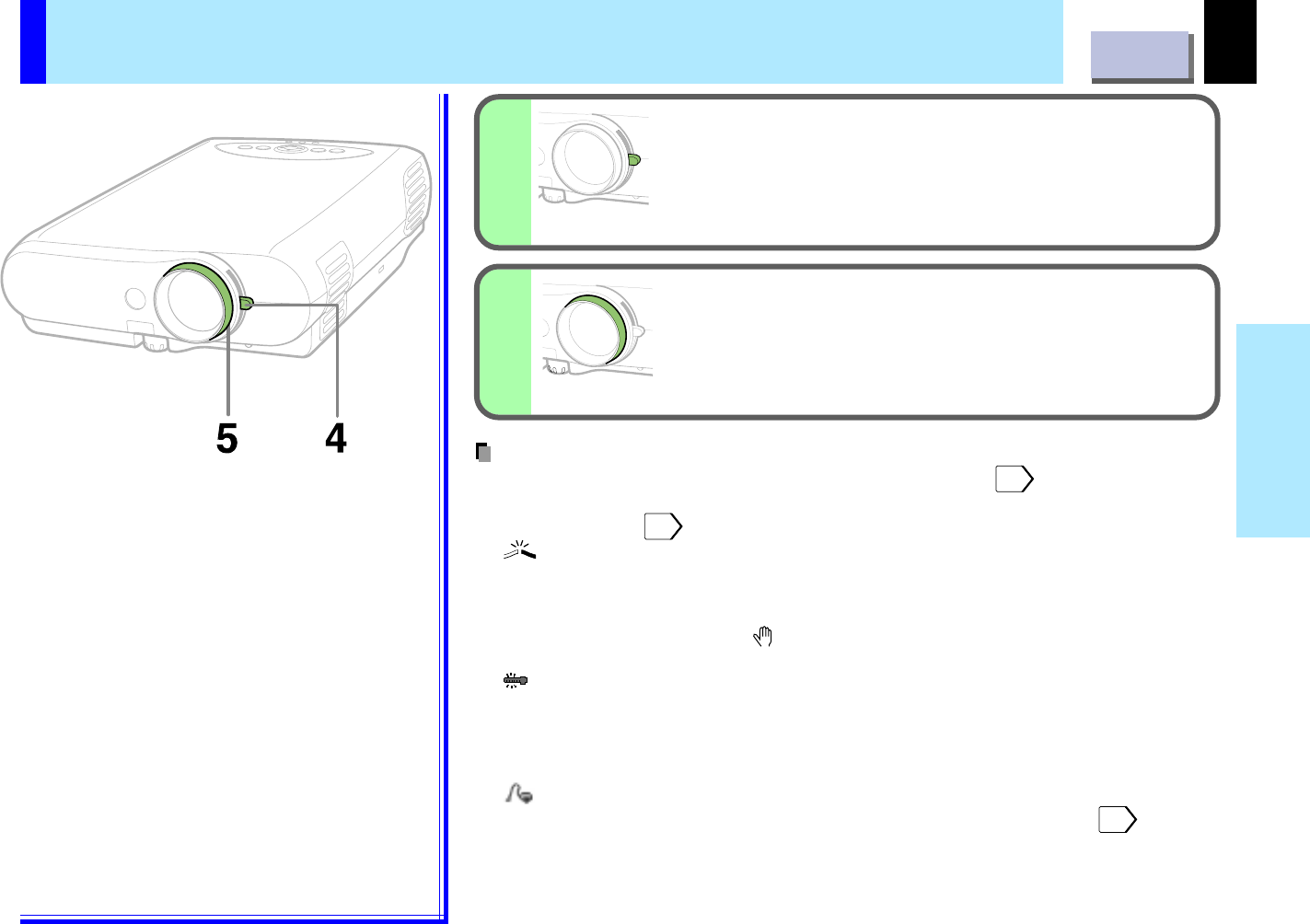 5

4