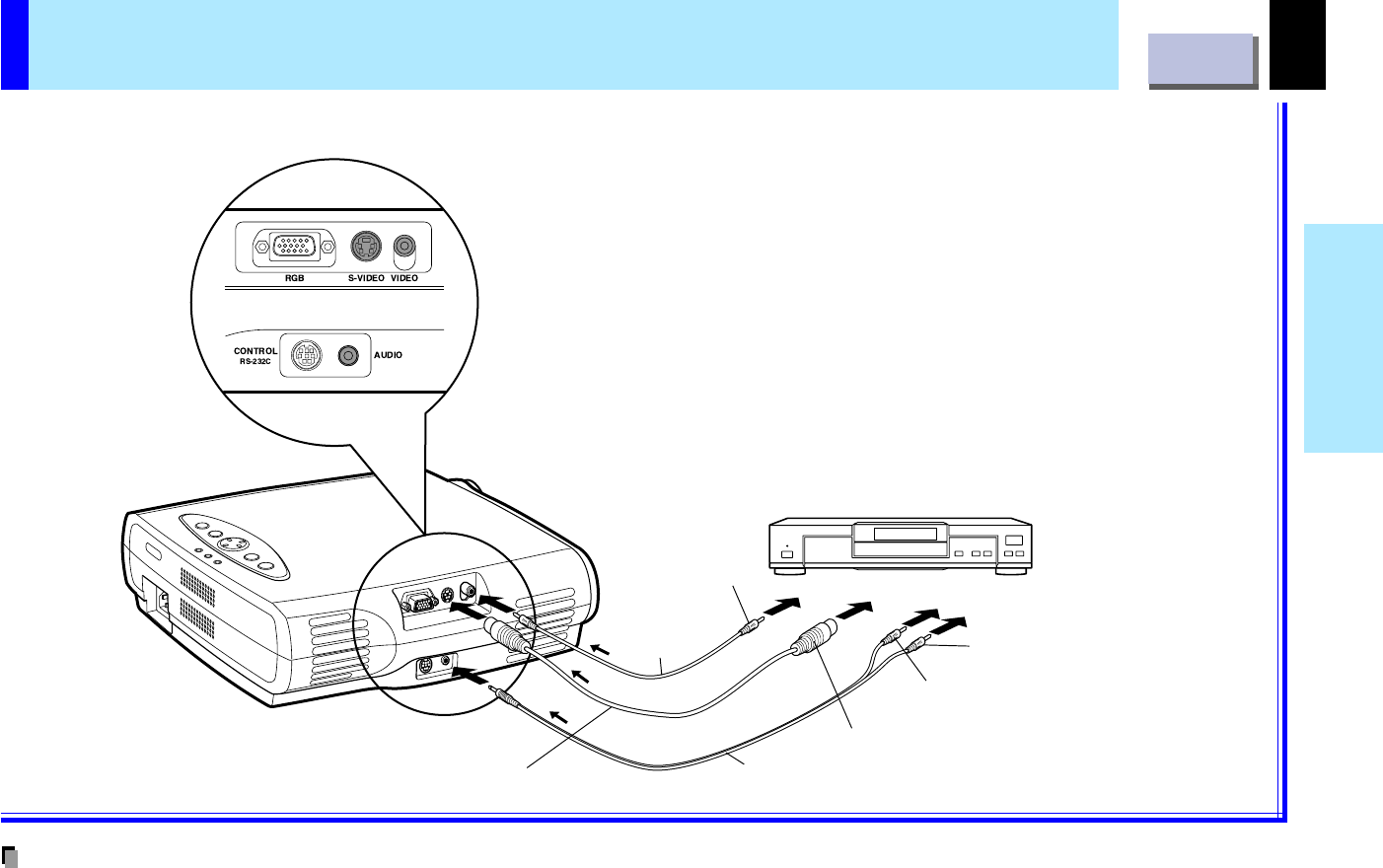 RGB
S-VIDEO
VIDEO
CONTROL
RS-232C
AUDIO