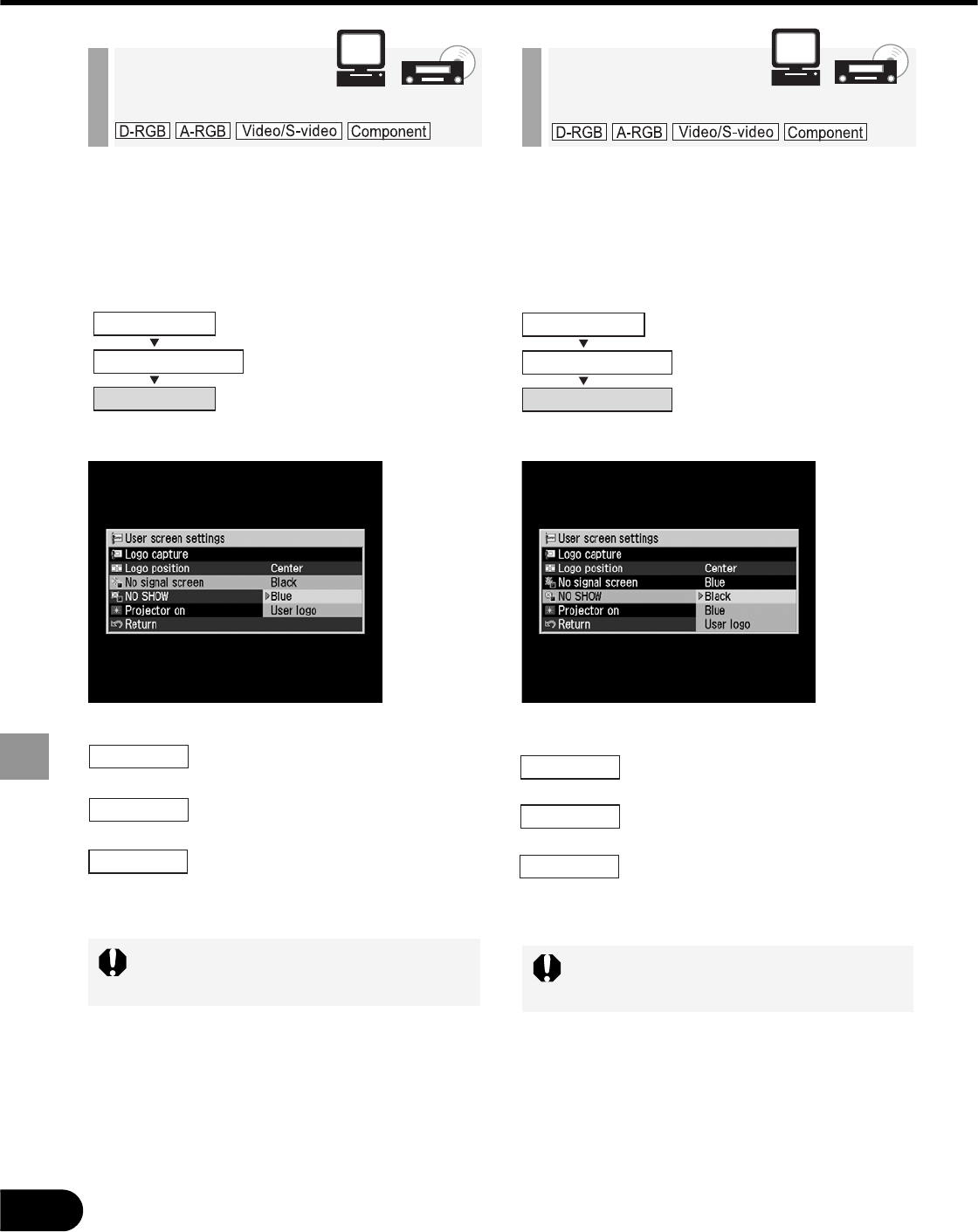 D-RGB A-RGB Video/S-video Component

User screen settings
Logo capture
Logo position Center
No signal screen Black
NO SHOW Blue
Projector on User logo
Return

D-RGB A-RGB Video/S-video Component

User screen settings
Logo capture
Logo position Center
No signal screen Blue
NO SHOW Black
Projector on Blue
Return User logo