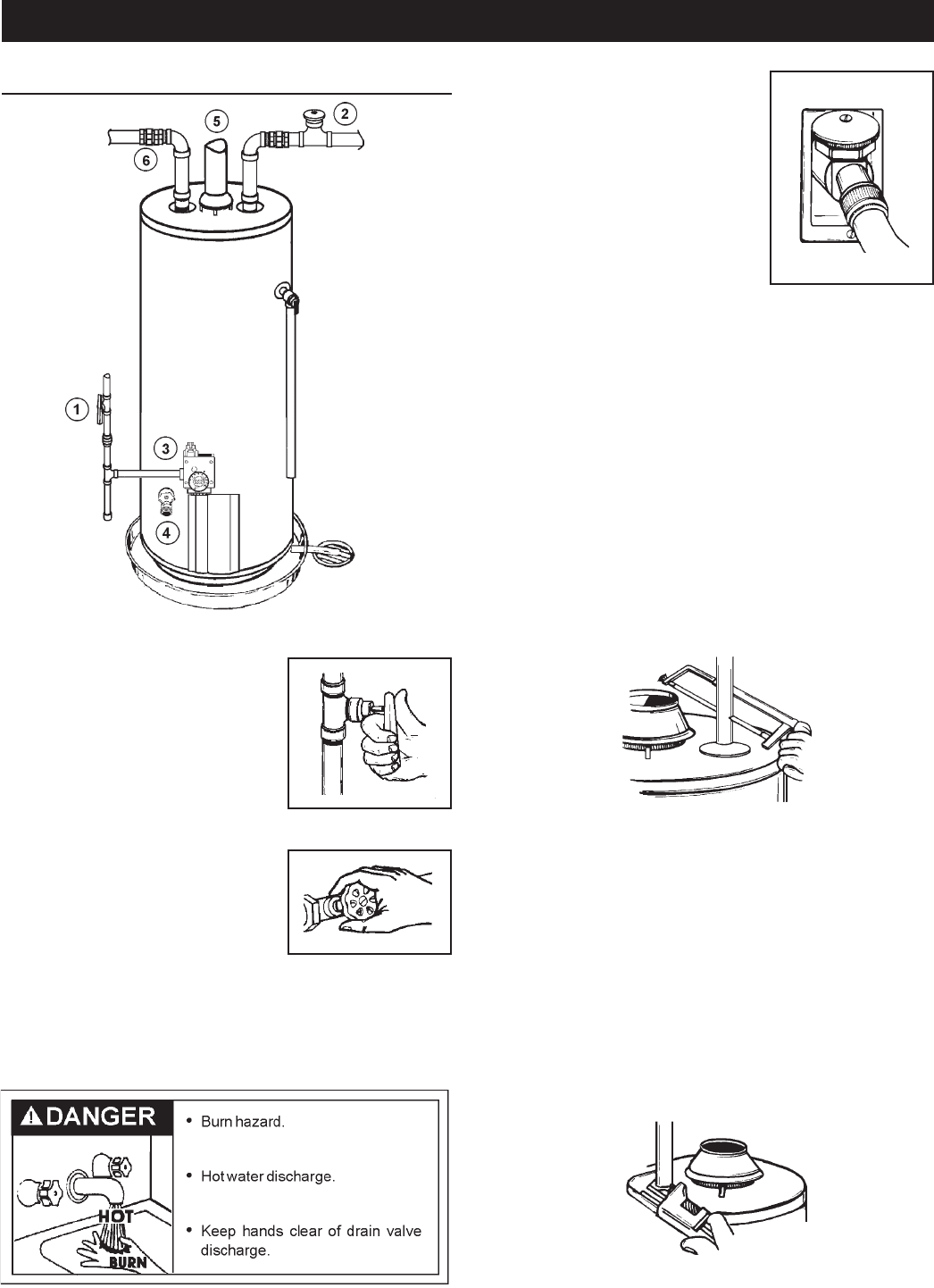 5

2

6

1

3

4

DANGER

HOT

BURN

• Burn hazard.

• Hot water discharge.

• Keep hands clear of drain valve discharge.